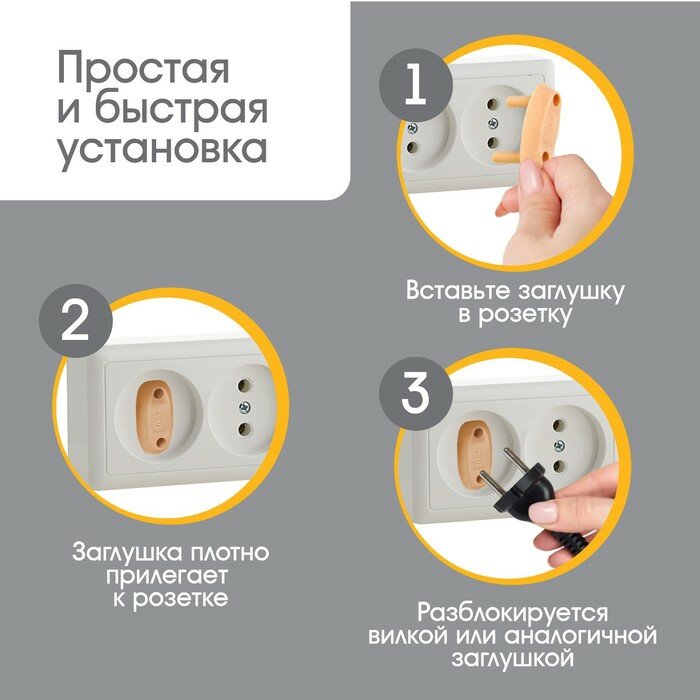 Простая и быстрая установка

1

Вставьте заглушку в розетку

2

Заглушка плотно прилегает к розетке

3

Разблокируется вилкой или аналогичной заглушкой