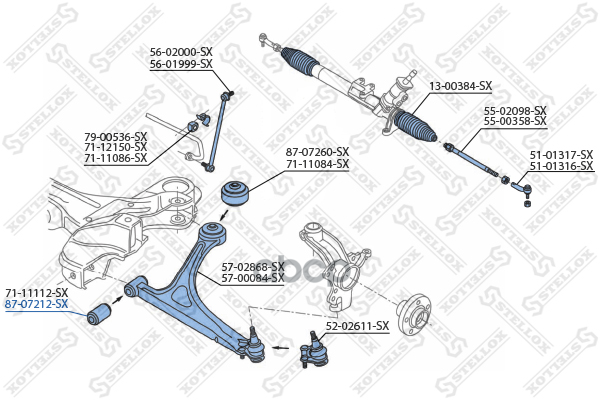 56-02000-SX
56-01999-SX

13-00384-SX

55-02098-SX
55-00358-SX

79-00536-SX
71-12150-SX
71-11086-SX

87-07260-SX
71-11084-SX

51-01317-SX
51-01316-SX

57-02868-SX
57-00084-SX

71-11112-SX
87-07212-SX

52-02611-SX

STELLOX