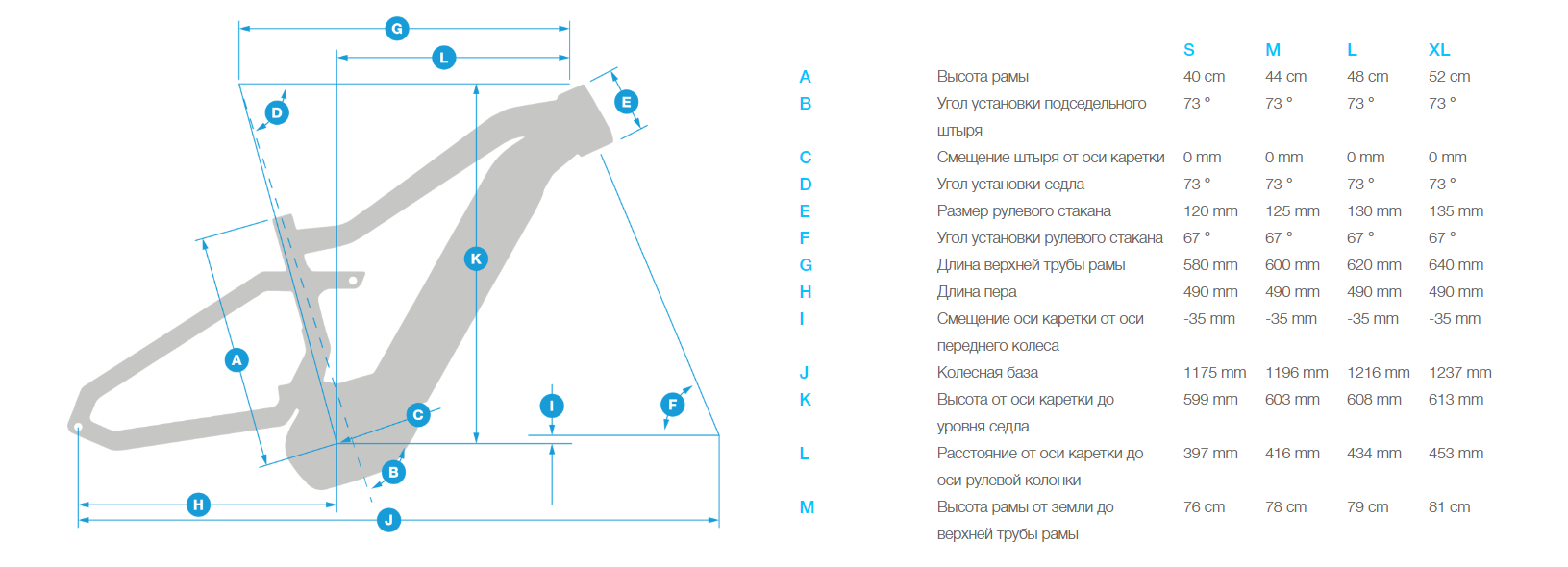 G
L
D
E
K
A
C
I
F
B
H
J

|   |   | S | M | L | XL |
|---|---|---|---|---|---|
| A | Высота рамы | 40 cm | 44 cm | 48 cm | 52 cm |
| B | Угол установки подседельного штыря | 73 ° | 73 ° | 73 ° | 73 ° |
| C | Смещение штыря от оси каретки | 0 mm | 0 mm | 0 mm | 0 mm |
| D | Угол установки седла | 73 ° | 73 ° | 73 ° | 73 ° |
| E | Размер рулевого стакана | 120 mm | 125 mm | 130 mm | 135 mm |
| F | Угол установки рулевого стакана | 67 ° | 67 ° | 67 ° | 67 ° |
| G | Длина верхней трубы рамы | 580 mm | 600 mm | 620 mm | 640 mm |
| H | Длина пера | 490 mm | 490 mm | 490 mm | 490 mm |
| I | Смещение оси каретки от оси переднего колеса | -35 mm | -35 mm | -35 mm | -35 mm |
| J | Колесная база | 1175 mm | 1196 mm | 1216 mm | 1237 mm |
| K | Высота от оси каретки до уровня седла | 599 mm | 603 mm | 608 mm | 613 mm |
| L | Расстояние от оси каретки до оси рулевой колонки | 397 mm | 416 mm | 434 mm | 453 mm |
| M | Высота рамы от земли до верхней трубы рамы | 76 cm | 78 cm | 79 cm | 81 cm |