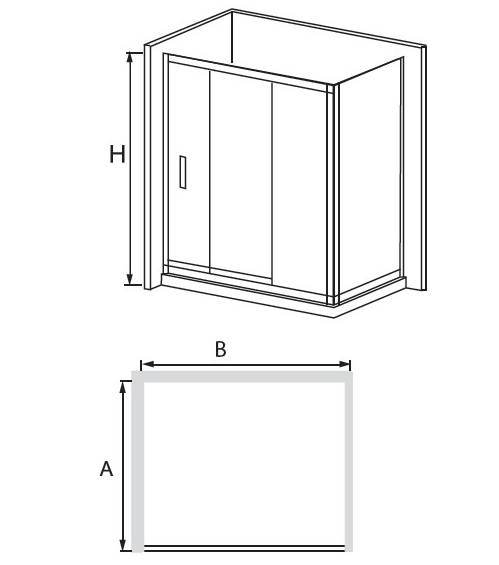 H

B

A