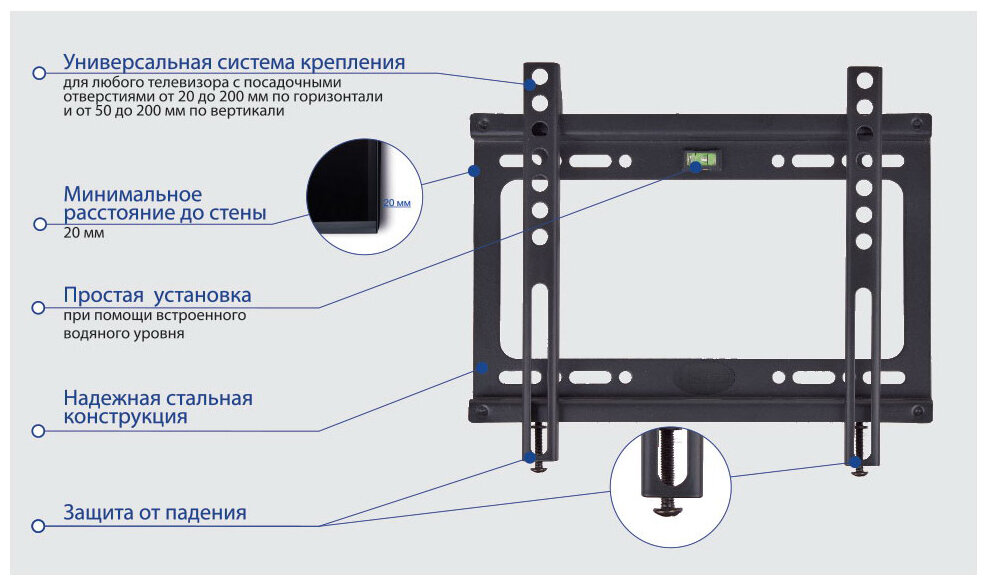 Универсальная система крепления
для любого телевизора с посадочными отверстиями от 20 до 200 мм по горизонтали и от 50 до 200 мм по вертикали

Минимальное расстояние до стены
20 мм

20 мм

Простая установка
при помощи встроенного водяного уровня

Надежная стальная конструкция

Защита от падения