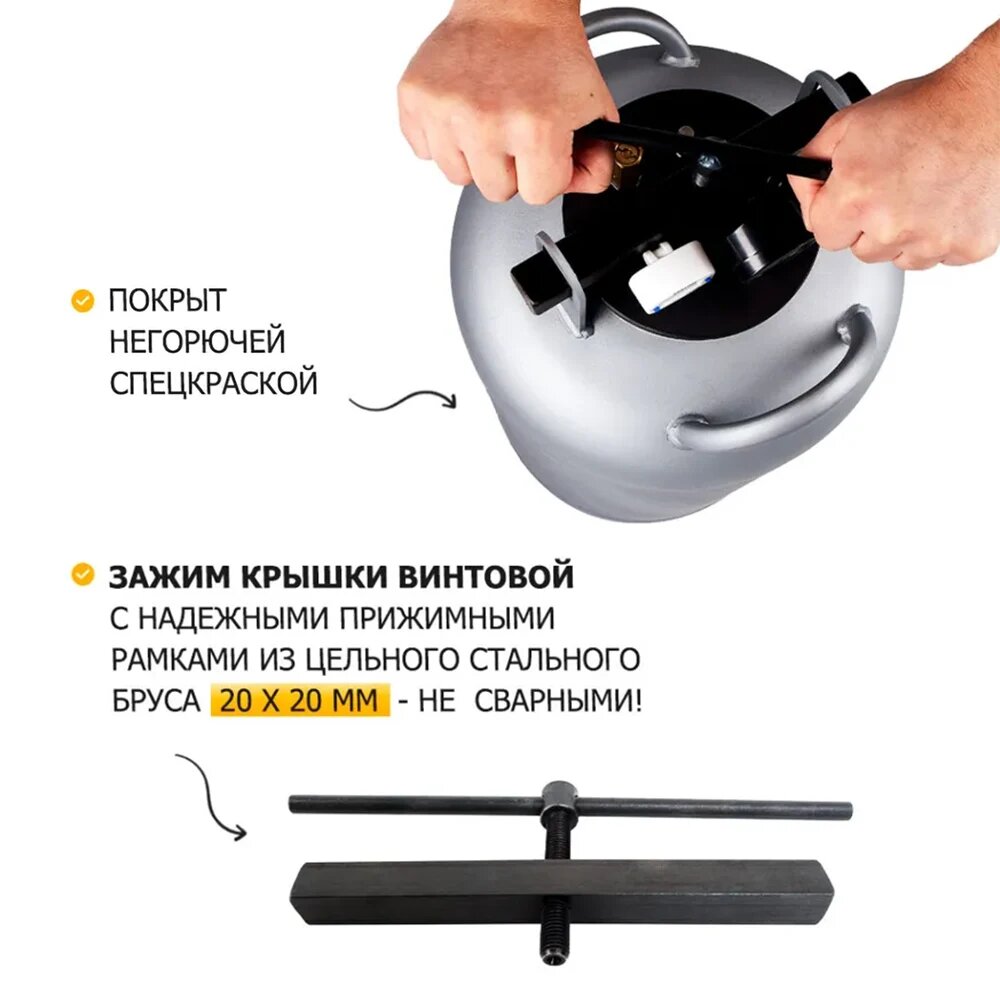 ПОКРЫТ НЕГОРЮЧЕЙ СПЕЦКРАСКОЙ

ЗАЖИМ КРЫШКИ ВИНТОВОЙ С НАДЕЖНЫМИ ПРИЖИМНЫМИ РАМКАМИ ИЗ ЦЕЛЬНОГО СТАЛЬНОГО БРУСА 20 Х 20 ММ - НЕ СВАРНЫМИ!