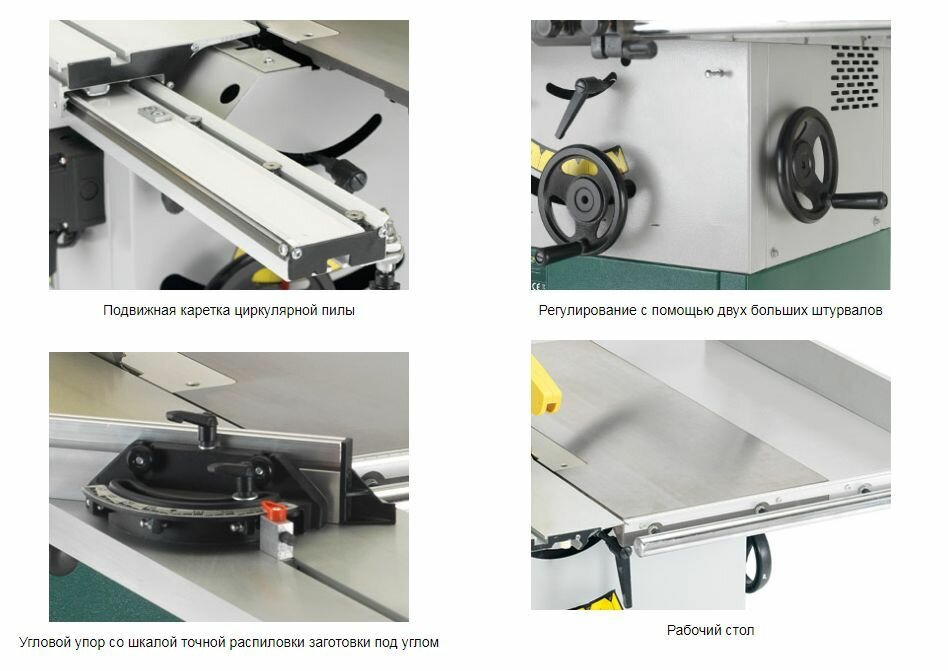 Подвижная каретка циркулярной пилы

Регулирование с помощью двух больших штурвалов

Угловой упор со шкалой точной распиловки заготовки под углом

Рабочий стол