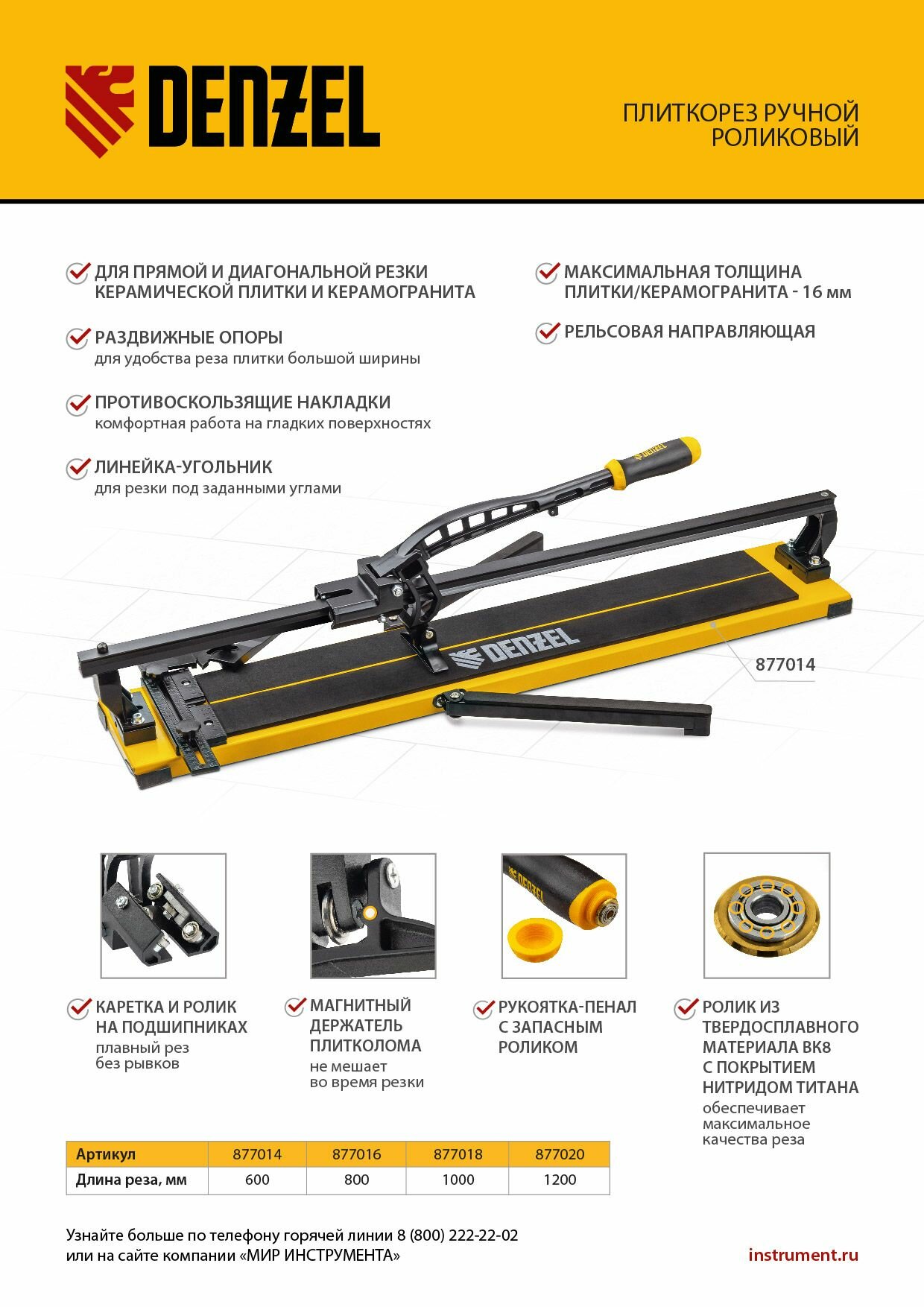 DENZEL

ПЛИТКОРЕЗ РУЧНОЙ РОЛИКОВЫЙ

ДЛЯ ПРЯМОЙ И ДИАГОНАЛЬНОЙ РЕЗКИ КЕРАМИЧЕСКОЙ ПЛИТКИ И КЕРАМОГРАНИТА

РАЗДВИЖНЫЕ ОПОРЫ
для удобства реза плитки большой ширины

ПРОТИВОСКОЛЬЗЯЩИЕ НАКЛАДКИ
комфортная работа на гладких поверхностях

ЛИНЕЙКА-УГОЛЬНИК
для резки под заданными углами

МАКСИМАЛЬНАЯ ТОЛЩИНА ПЛИТКИ/КЕРАМОГРАНИТА - 16 мм

РЕЛЬСОВАЯ НАПРАВЛЯЮЩАЯ

DENZEL

DENZEL

877014

DENZEL

КАРЕТКА И РОЛИК НА ПОДШИПНИКАХ
плавный рез без рывков

МАГНИТНЫЙ ДЕРЖАТЕЛЬ ПЛИТКОЛОМА
не мешает во время резки

РУКОЯТКА-ПЕНАЛ С ЗАПАСНЫМ РОЛИКОМ

РОЛИК ИЗ ТВЕРДОСПЛАВНОГО МАТЕРИАЛА ВК8 С ПОКРЫТИЕМ НИТРИДОМ ТИТАНА
обеспечивает максимальное качества реза

| Артикул | 877014 | 877016 | 877018 | 877020 |
|---|---|---|---|---|
| Длина реза, мм | 600 | 800 | 1000 | 1200 |

Узнайте больше по телефону горячей линии 8 (800) 222-22-02
или на сайте компании «МИР ИНСТРУМЕНТА»

instrument.ru