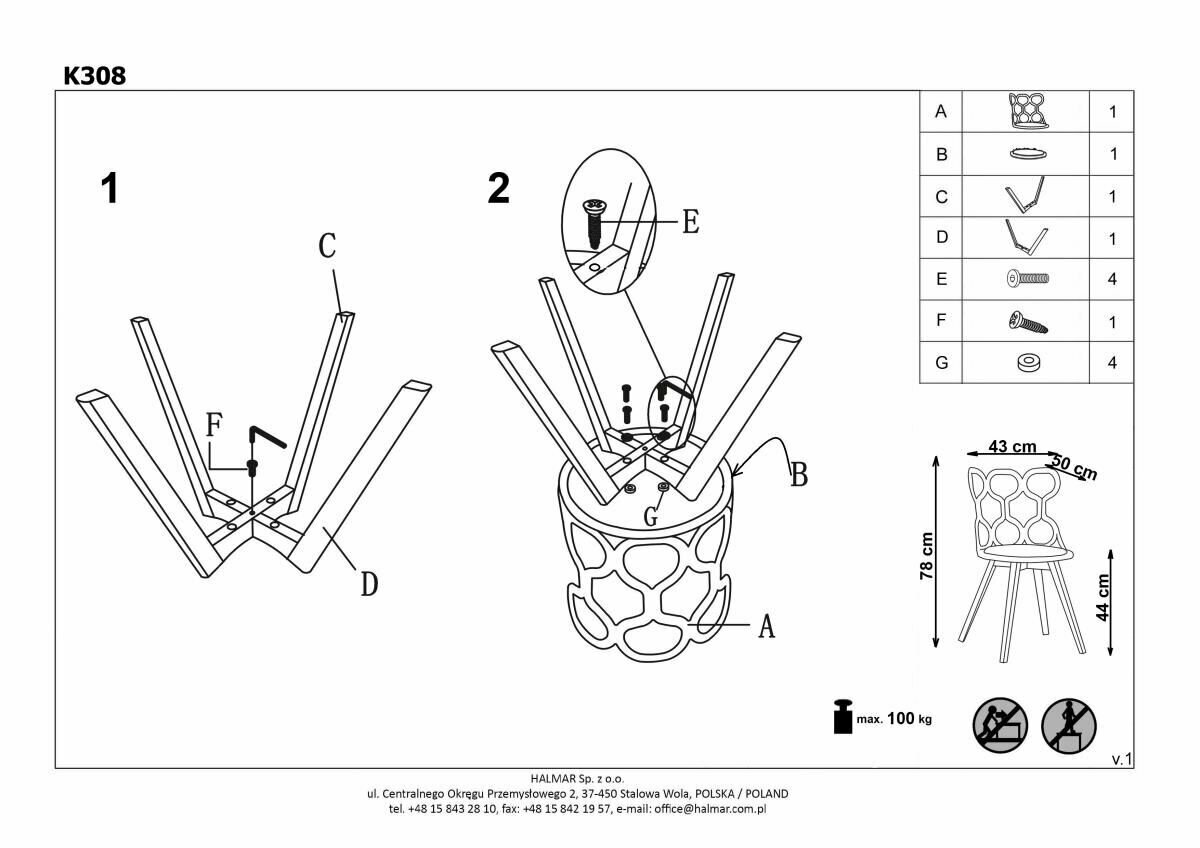 K308

1

C

F

D

2

E

B

G

A

| A | | 1 |
|---|---|---|
| B | | 1 |
| C | | 1 |
| D | | 1 |
| E | | 4 |
| F | | 1 |
| G | | 4 |

43 cm
50 cm
78 cm
44 cm

max. 100 kg

v.1

HALMAR Sp. z o.o.
ul. Centralnego Okręgu Przemysłowego 2, 37-450 Stalowa Wola, POLSKA / POLAND
tel. +48 15 843 28 10, fax: +48 15 842 19 57, e-mail: office@halmar.com.pl