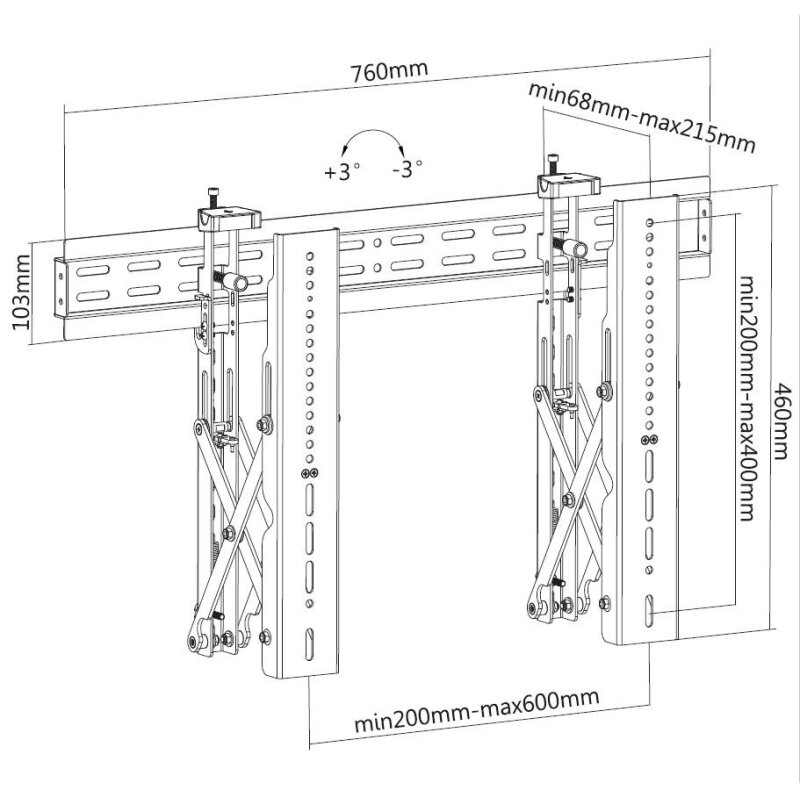 760mm

min68mm-max215mm

+3°

-3°

103mm

min200mm-max400mm

460mm

min200mm-max600mm