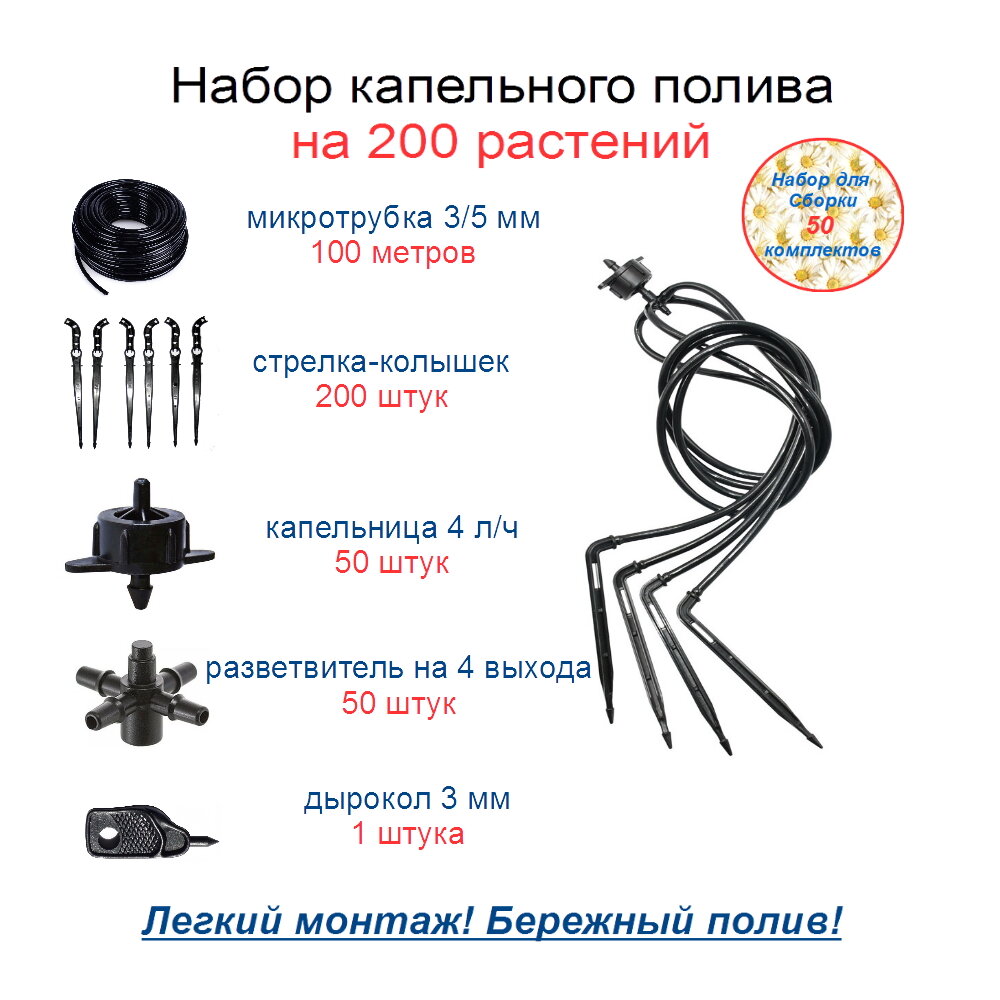 Набор капельного полива
на 200 растений

Набор для Сборки 50 комплектов

микротрубка 3/5 мм
100 метров

стрелка-колышек
200 штук

капельница 4 л/ч
50 штук

разветвитель на 4 выхода
50 штук

дырокол 3 мм
1 штука

Легкий монтаж! Бережный полив!