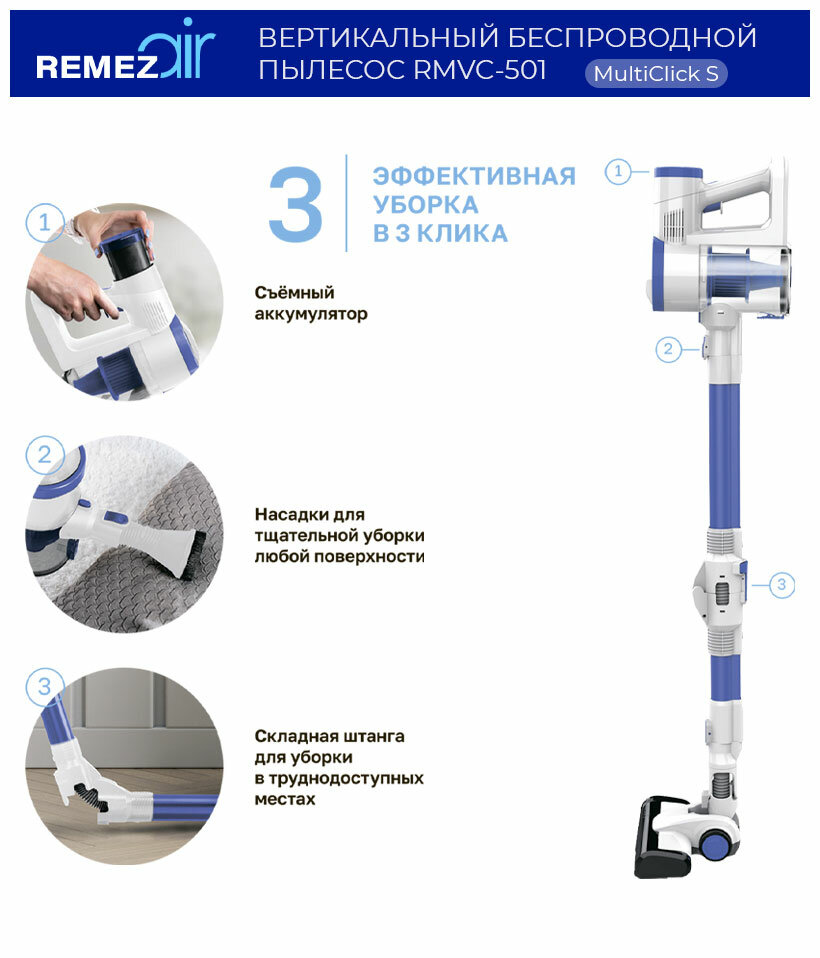 REMEZ air

ВЕРТИКАЛЬНЫЙ БЕСПРОВОДНОЙ ПЫЛЕСОС RMVC-501 MultiClick S

3 ЭФФЕКТИВНАЯ УБОРКА В 3 КЛИКА

1

Съёмный аккумулятор

2

Насадки для тщательной уборки любой поверхности

3

Складная штанга для уборки в труднодоступных местах

1

2

3