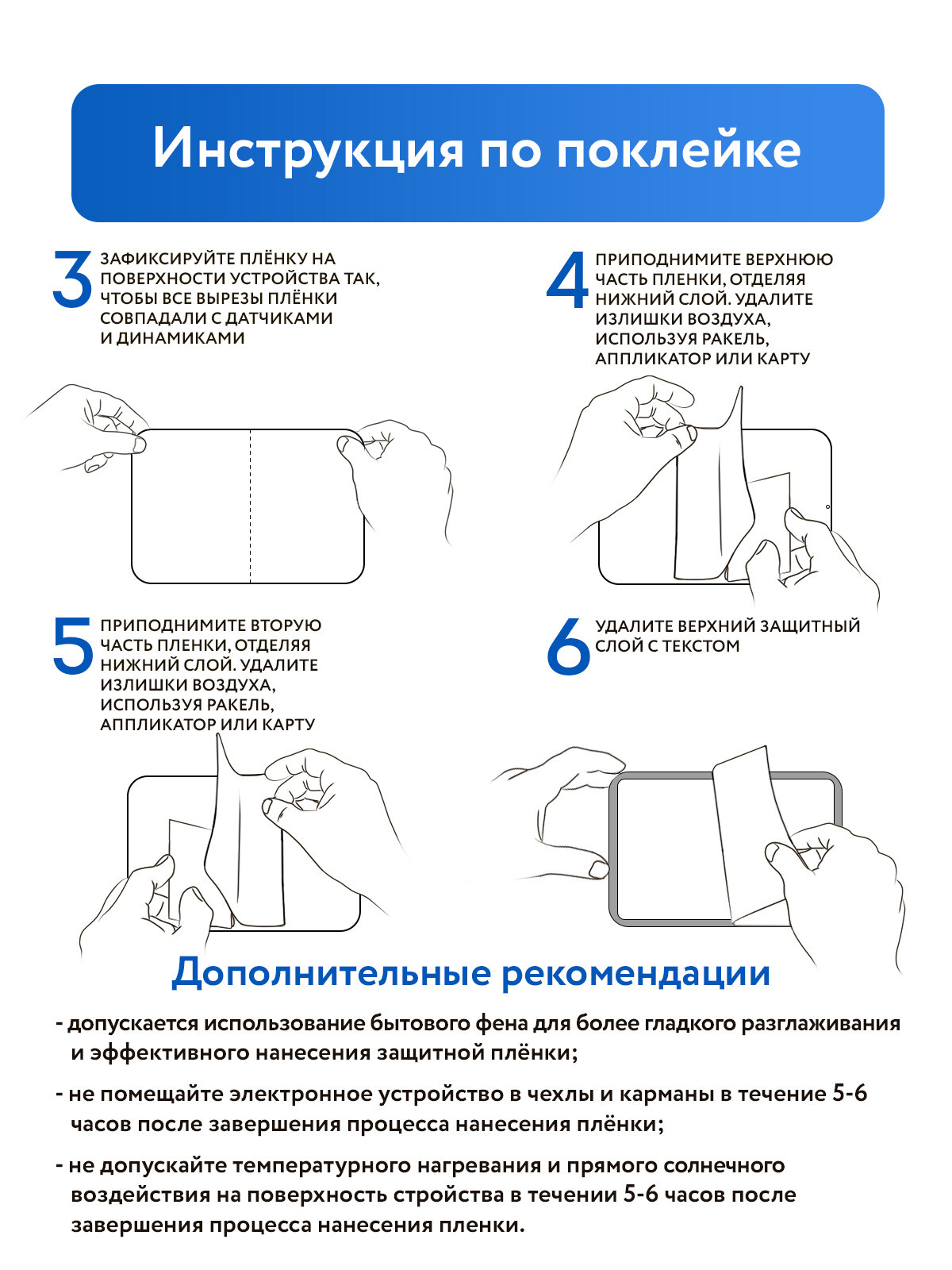 Инструкция по поклейке

3 ЗАФИКСИРУЙТЕ ПЛЁНКУ НА ПОВЕРХНОСТИ УСТРОЙСТВА ТАК, ЧТОБЫ ВСЕ ВЫРЕЗЫ ПЛЁНКИ СОВПАДАЛИ С ДАТЧИКАМИ И ДИНАМИКАМИ

4 ПРИПОДНИМИТЕ ВЕРХНЮЮ ЧАСТЬ ПЛЕНКИ, ОТДЕЛЯЯ НИЖНИЙ СЛОЙ. УДАЛИТЕ ИЗЛИШКИ ВОЗДУХА, ИСПОЛЬЗУЯ РАКЕЛЬ, АППЛИКАТОР ИЛИ КАРТУ

5 ПРИПОДНИМИТЕ ВТОРУЮ ЧАСТЬ ПЛЕНКИ, ОТДЕЛЯЯ НИЖНИЙ СЛОЙ. УДАЛИТЕ ИЗЛИШКИ ВОЗДУХА, ИСПОЛЬЗУЯ РАКЕЛЬ, АППЛИКАТОР ИЛИ КАРТУ

6 УДАЛИТЕ ВЕРХНИЙ ЗАЩИТНЫЙ СЛОЙ С ТЕКСТОМ

Дополнительные рекомендации

- допускается использование бытового фена для более гладкого разглаживания и эффективного нанесения защитной плёнки;

- не помещайте электронное устройство в чехлы и карманы в течение 5-6 часов после завершения процесса нанесения плёнки;

- не допускайте температурного нагревания и прямого солнечного воздействия на поверхность стройства в течении 5-6 часов после завершения процесса нанесения пленки.