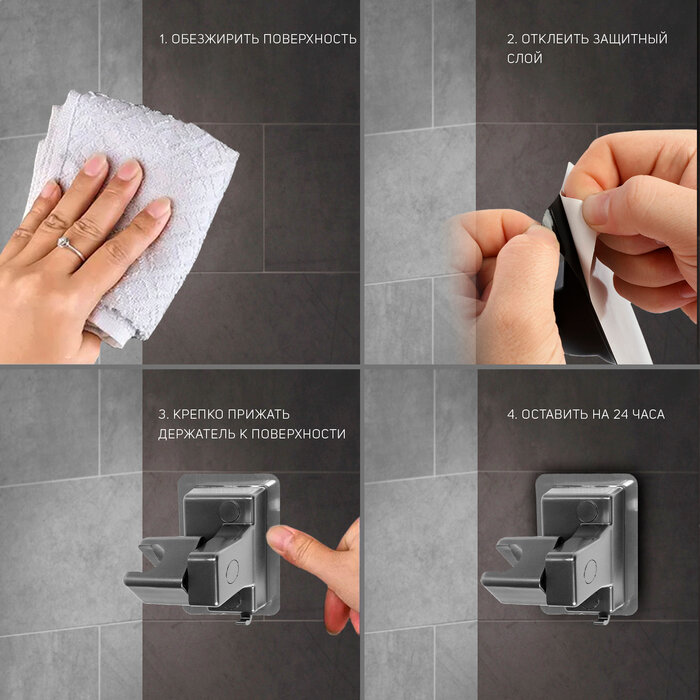 1. ОБЕЗЖИРИТЬ ПОВЕРХНОСТЬ

2. ОТКЛЕИТЬ ЗАЩИТНЫЙ СЛОЙ

3. КРЕПКО ПРИЖАТЬ ДЕРЖАТЕЛЬ К ПОВЕРХНОСТИ

4. ОСТАВИТЬ НА 24 ЧАСА