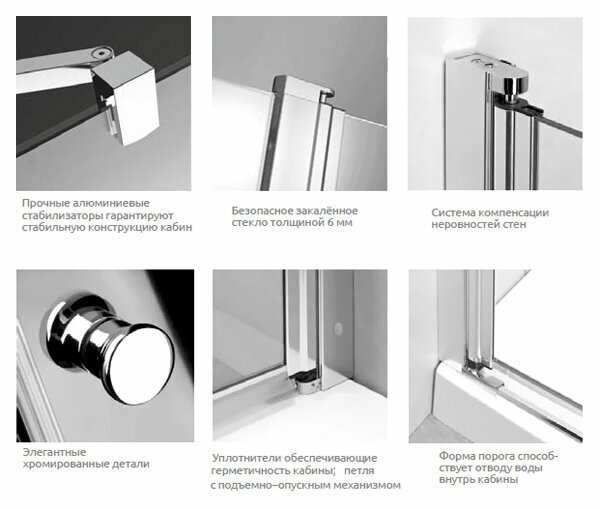 Прочные алюминиевые стабилизаторы гарантируют стабильную конструкцию кабин

Безопасное закалённое стекло толщиной 6 мм

Система компенсации неровностей стен

Элегантные хромированные детали

Уплотнители обеспечивающие герметичность кабины; петля с подъемно–опускным механизмом

Форма порога способствует отводу воды внутрь кабины