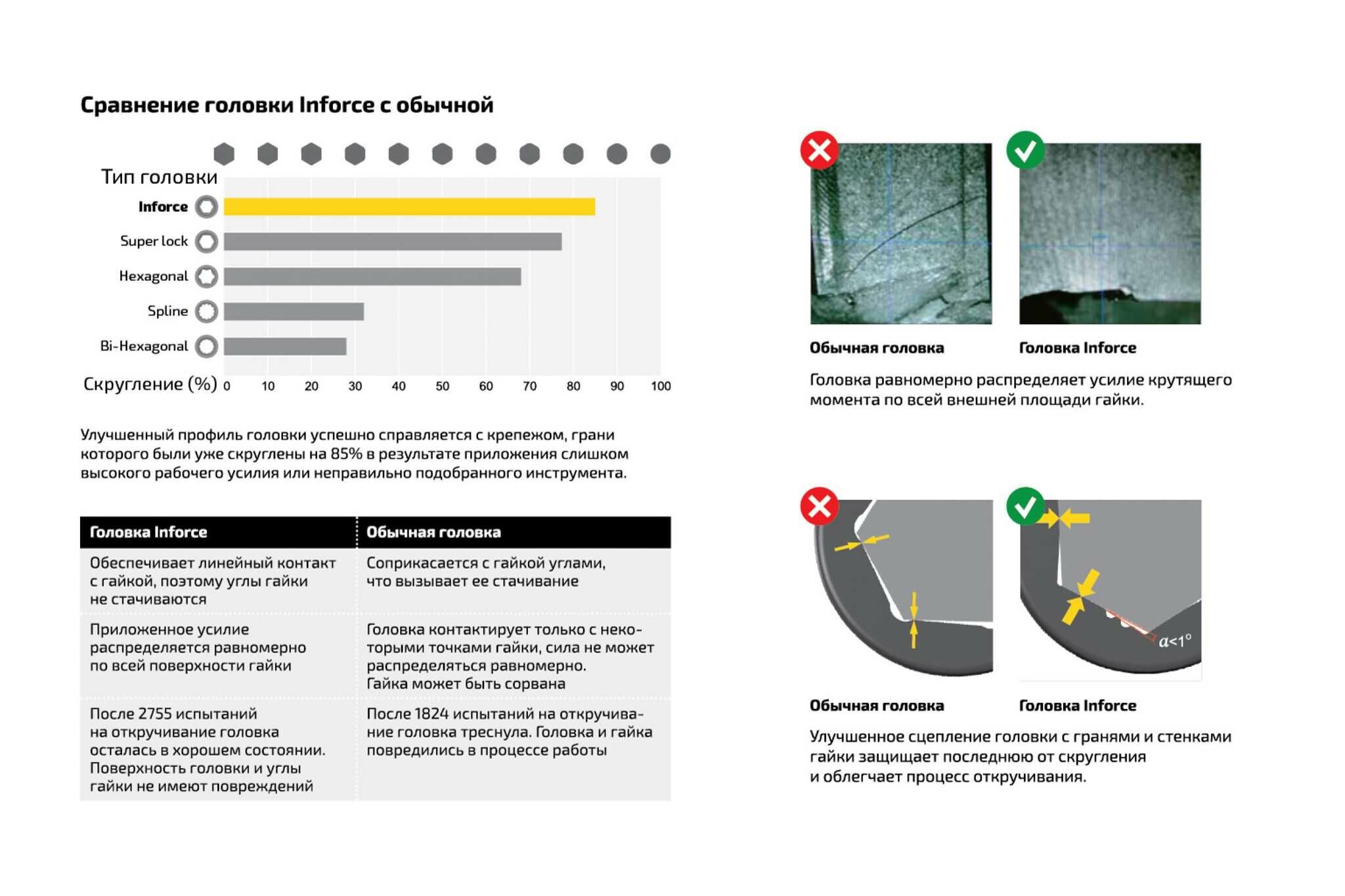 Сравнение головки Inforce с обычной

Тип головки

Inforce

Super lock

Hexagonal

Spline

Bi-Hexagonal

Скругление (%) 0 10 20 30 40 50 60 70 80 90 100

Улучшенный профиль головки успешно справляется с крепежом, грани которого были уже скруглены на 85% в результате приложения слишком высокого рабочего усилия или неправильно подобранного инструмента.

| Головка Inforce | Обычная головка |
|---|---|
| Обеспечивает линейный контакт с гайкой, поэтому углы гайки не стачиваются | Соприкасается с гайкой углами, что вызывает ее стачивание |
| Приложенное усилие распределяется равномерно по всей поверхности гайки | Головка контактирует только с некоторыми точками гайки, сила не может распределяться равномерно. Гайка может быть сорвана |
| После 2755 испытаний на откручивание головка осталась в хорошем состоянии. Поверхность головки и углы гайки не имеют повреждений | После 1824 испытаний на откручивание головка треснула. Головка и гайка повредились в процессе работы |

Обычная головка

Головка Inforce

Головка равномерно распределяет усилие крутящего момента по всей внешней площади гайки.

$\alpha<1°$

Обычная головка

Головка Inforce

Улучшенное сцепление головки с гранями и стенками гайки защищает последнюю от скругления и облегчает процесс откручивания.