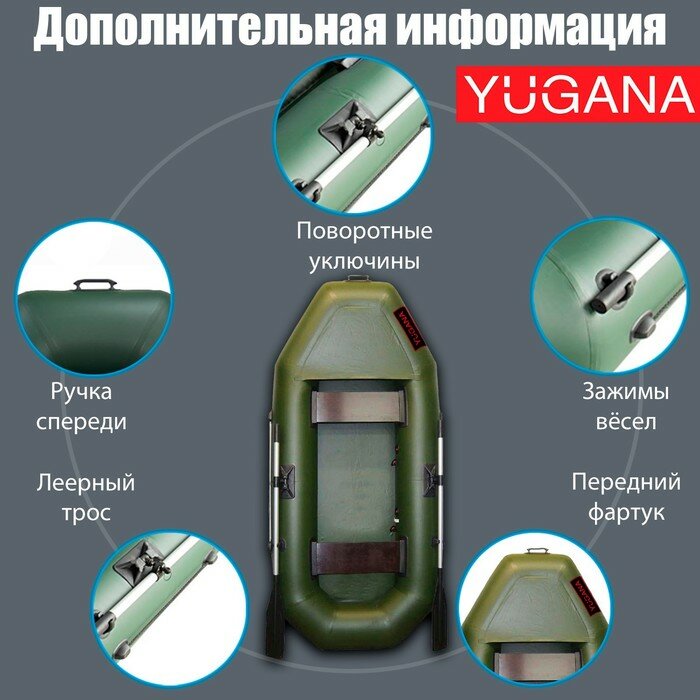 Дополнительная информация

YUGANA

Поворотные уключины

Ручка спереди

Зажимы вёсел

Леерный трос

Передний фартук

YUGANA

YUGANA