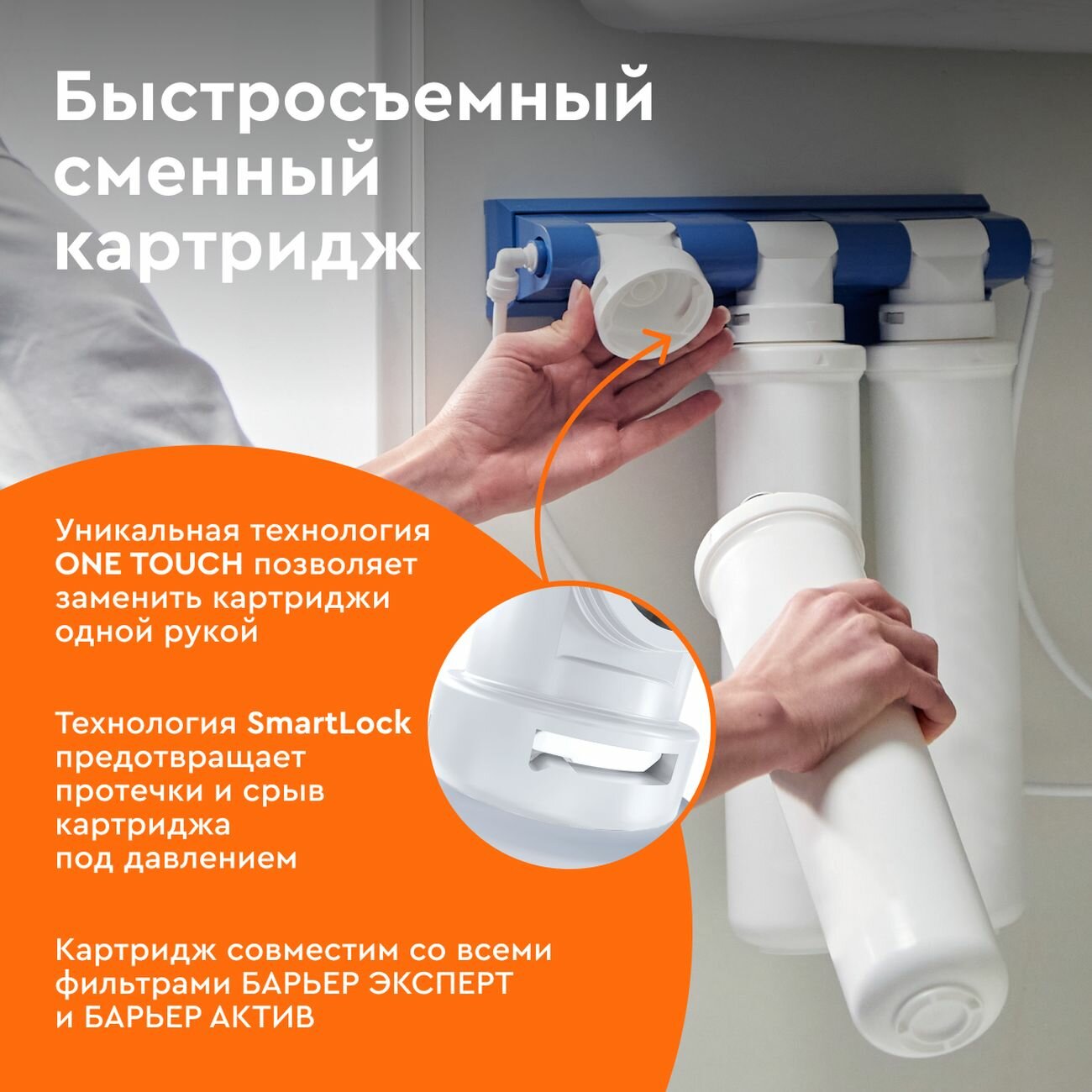 Быстросъемный сменный картридж

Уникальная технология ONE TOUCH позволяет заменить картриджи одной рукой

Технология SmartLock предотвращает протечки и срыв картриджа под давлением

Картридж совместим со всеми фильтрами БАРЬЕР ЭКСПЕРТ и БАРЬЕР АКТИВ