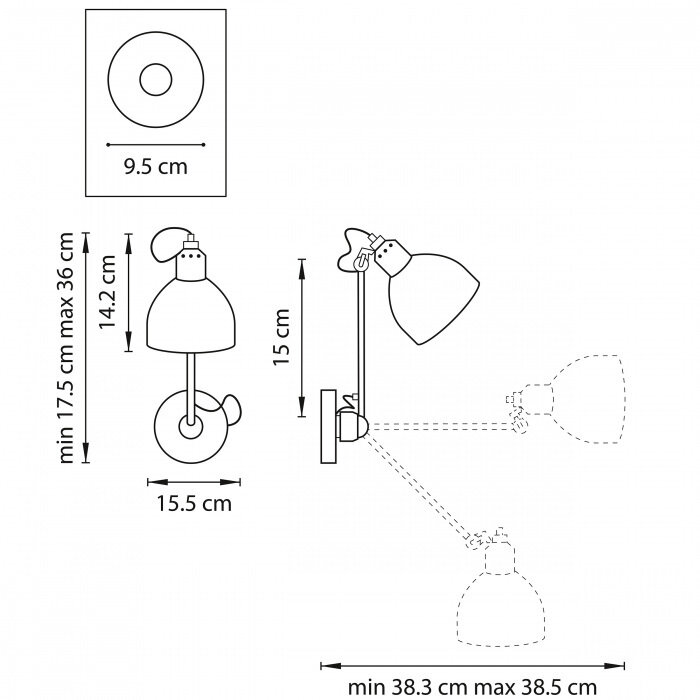 9.5 cm

min 17.5 cm max 36 cm

14.2 cm

15.5 cm

15 cm

min 38.3 cm max 38.5 cm