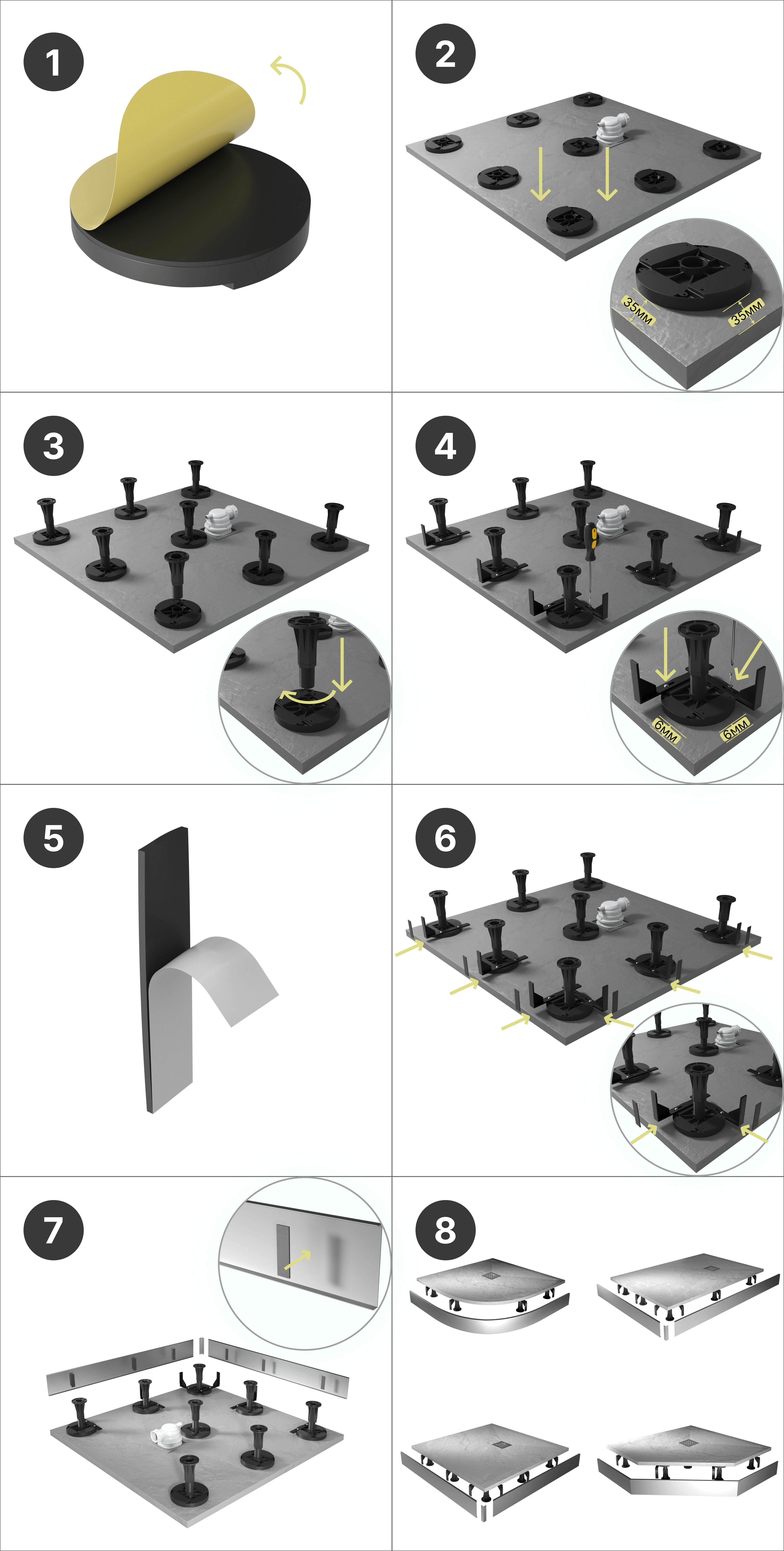 1

2

35мм

35мм

3

4

6мм

6мм

5

6

7

8