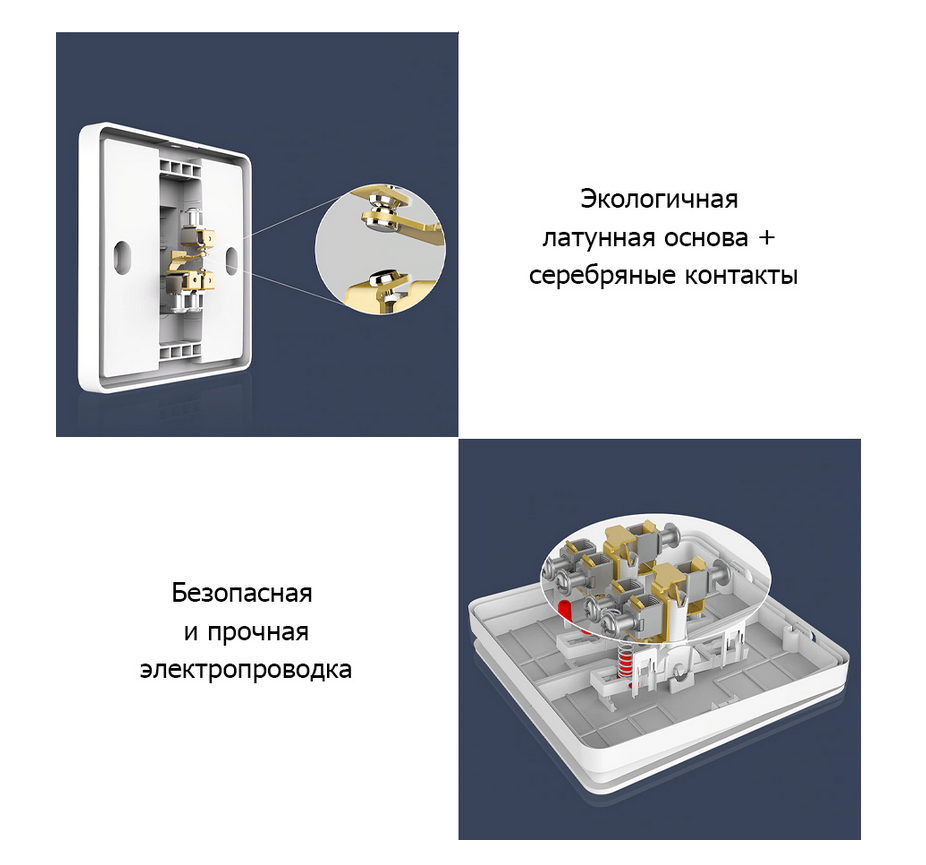 Экологичная латунная основа + серебряные контакты

Безопасная и прочная электропроводка