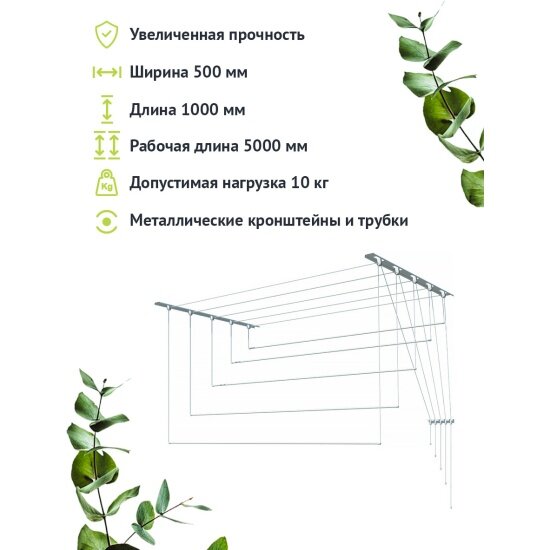 Увеличенная прочность

Ширина 500 мм

Длина 1000 мм

Рабочая длина 5000 мм

Kg

Допустимая нагрузка 10 кг

Металлические кронштейны и трубки