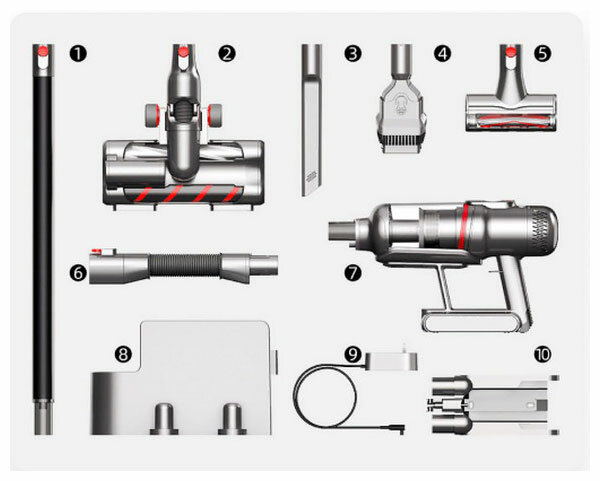 ❶ ❷ ❸ ❹ ❺ ❻ ❼ ❽ ❾ ❿