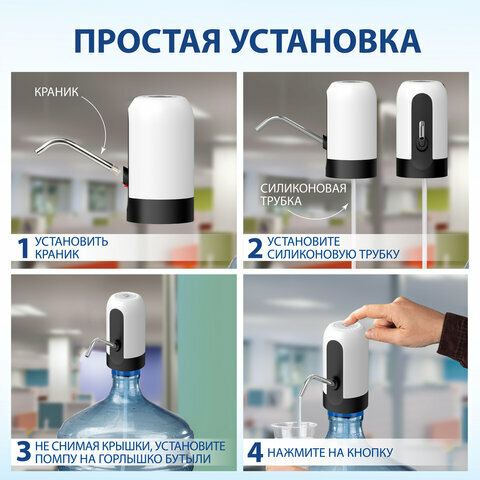 ПРОСТАЯ УСТАНОВКА

КРАНИК

1 УСТАНОВИТЬ КРАНИК

СИЛИКОНОВАЯ ТРУБКА

2 УСТАНОВИТЕ СИЛИКОНОВУЮ ТРУБКУ

3 НЕ СНИМАЯ КРЫШКИ, УСТАНОВИТЕ ПОМПУ НА ГОРЛЫШКО БУТЫЛИ

4 НАЖМИТЕ НА КНОПКУ