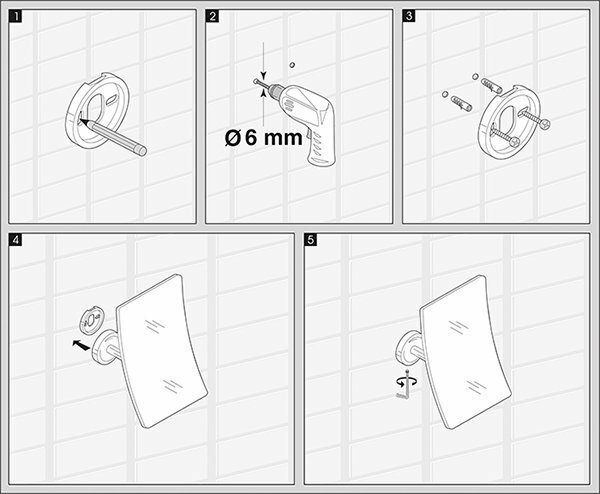 1

2

Ø 6 mm

3

4

5