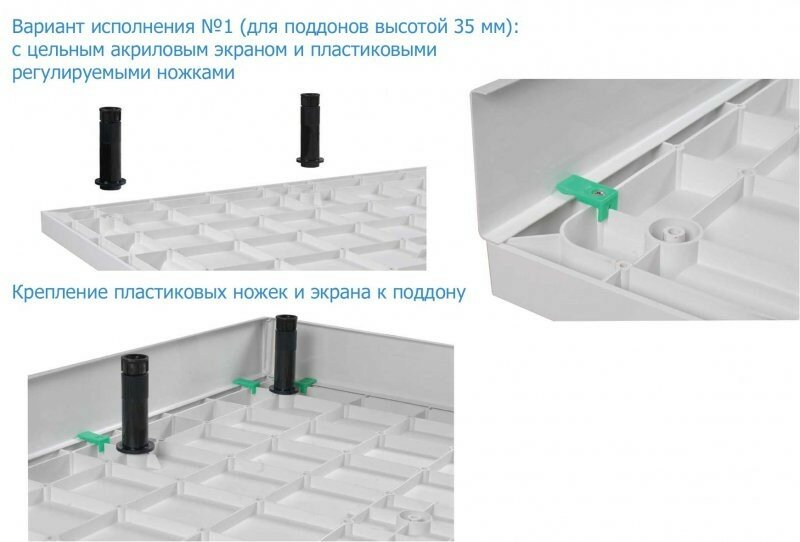 Вариант исполнения №1 (для поддонов высотой 35 мм): с цельным акриловым экраном и пластиковыми регулируемыми ножками

Крепление пластиковых ножек и экрана к поддону