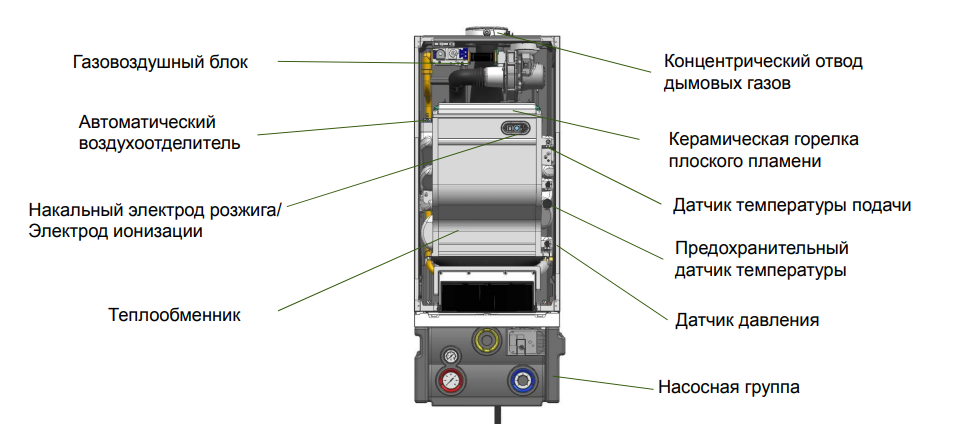 Газовоздушный блок

Автоматический воздухоотделитель

Накальный электрод розжига/ Электрод ионизации

Теплообменник

Концентрический отвод дымовых газов

Керамическая горелка плоского пламени

Датчик температуры подачи

Предохранительный датчик температуры

Датчик давления

Насосная группа