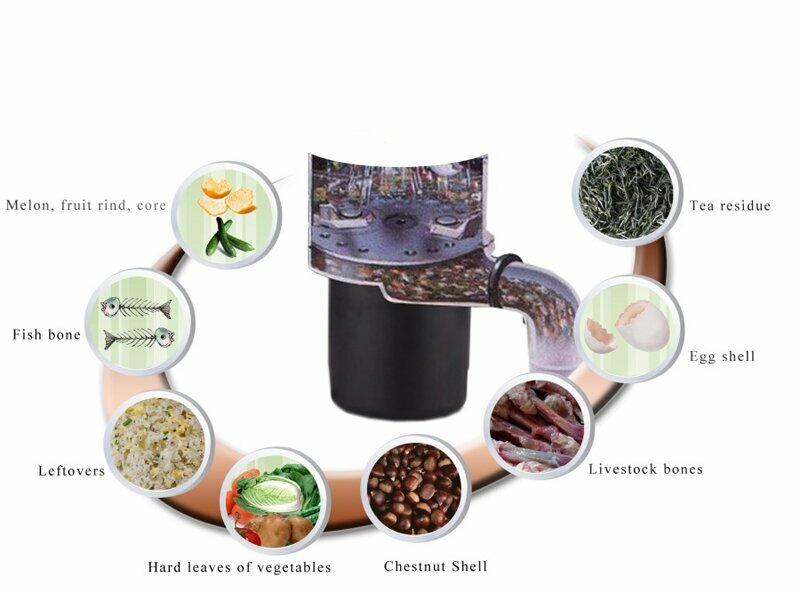 Melon, fruit rind, core

Fish bone

Leftovers

Hard leaves of vegetables

Chestnut Shell

Livestock bones

Egg shell

Tea residue