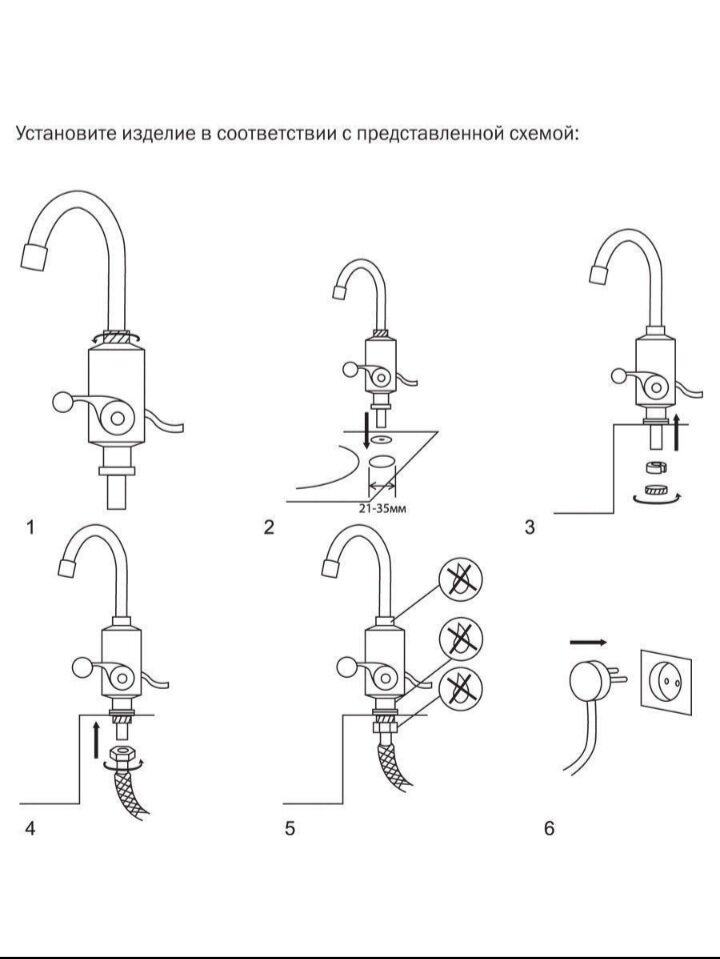 Установите изделие в соответствии с представленной схемой:

1

21-35мм

2

3

4

5

6