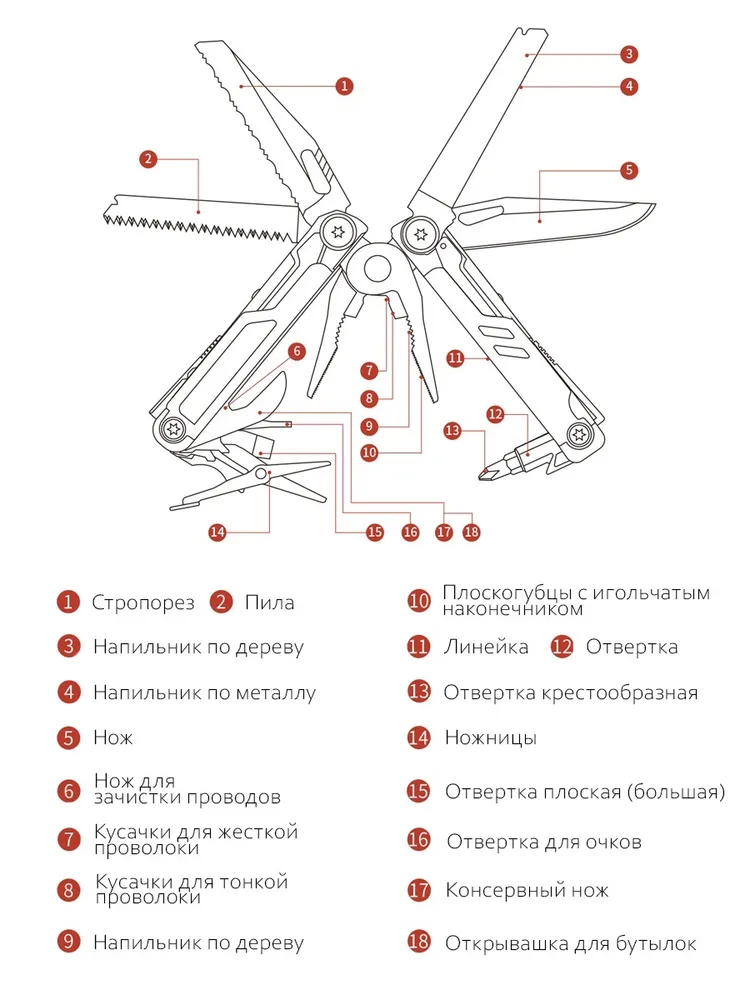 1
2
3
4
5
6
7
8
9
10
11
12
13
14
15
16
17
18

1 Стропорез 2 Пила

3 Напильник по дереву

4 Напильник по металлу

5 Нож

6 Нож для зачистки проводов

7 Кусачки для жесткой проволоки

8 Кусачки для тонкой проволоки

9 Напильник по дереву

10 Плоскогубцы с игольчатым наконечником

11 Линейка 12 Отвертка

13 Отвертка крестообразная

14 Ножницы

15 Отвертка плоская (большая)

16 Отвертка для очков

17 Консервный нож

18 Открывашка для бутылок