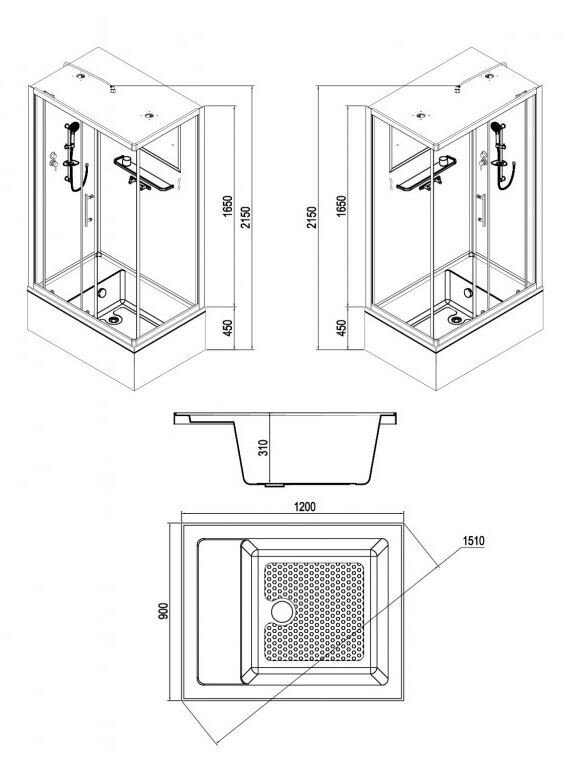 1650
2150
450
2150
1650
450
310
1200
1510
900