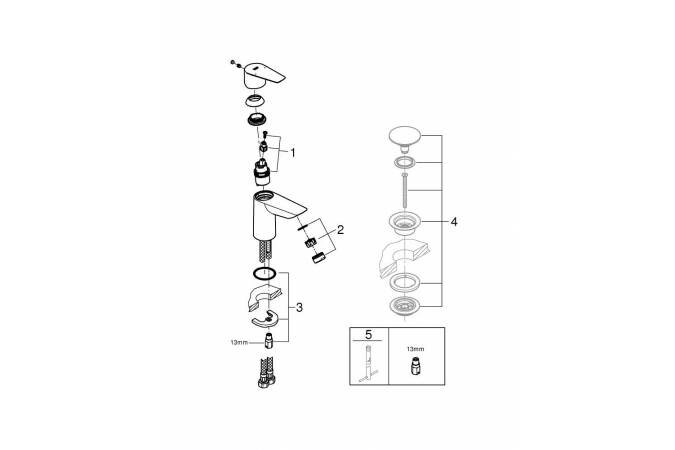 1
2
3
13mm
4
5
13mm