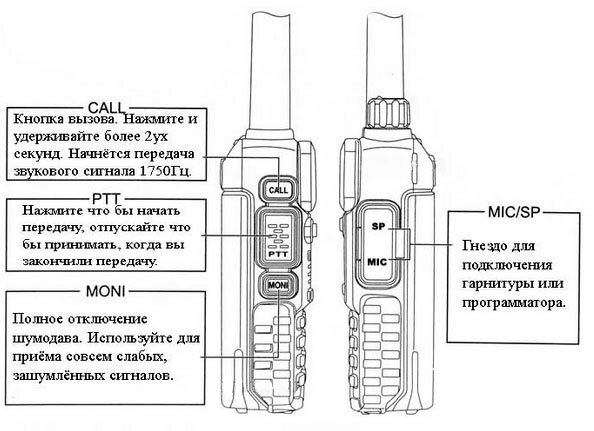 CALL

Кнопка вызова. Нажмите и удерживайте более 2ух секунд. Начнётся передача звукового сигнала 1750Гц.

PTT

Нажмите что бы начать передачу, отпускайте что бы принимать, когда вы закончили передачу.

MONI

Полное отключение шумодава. Используйте для приёма совсем слабых, зашумлённых сигналов.

CALL

PTT

MONI

SP

MIC

MIC/SP

Гнездо для подключения гарнитуры или программатора.