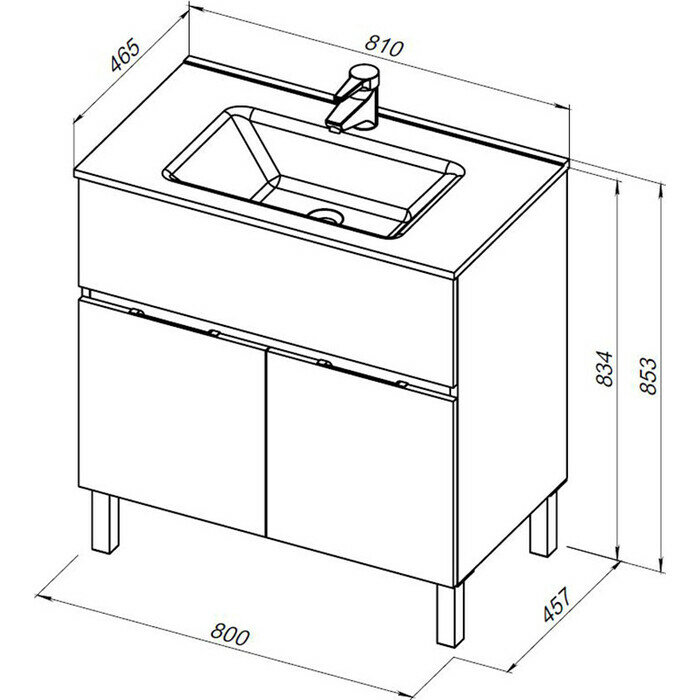 465
810
834
853
457
800