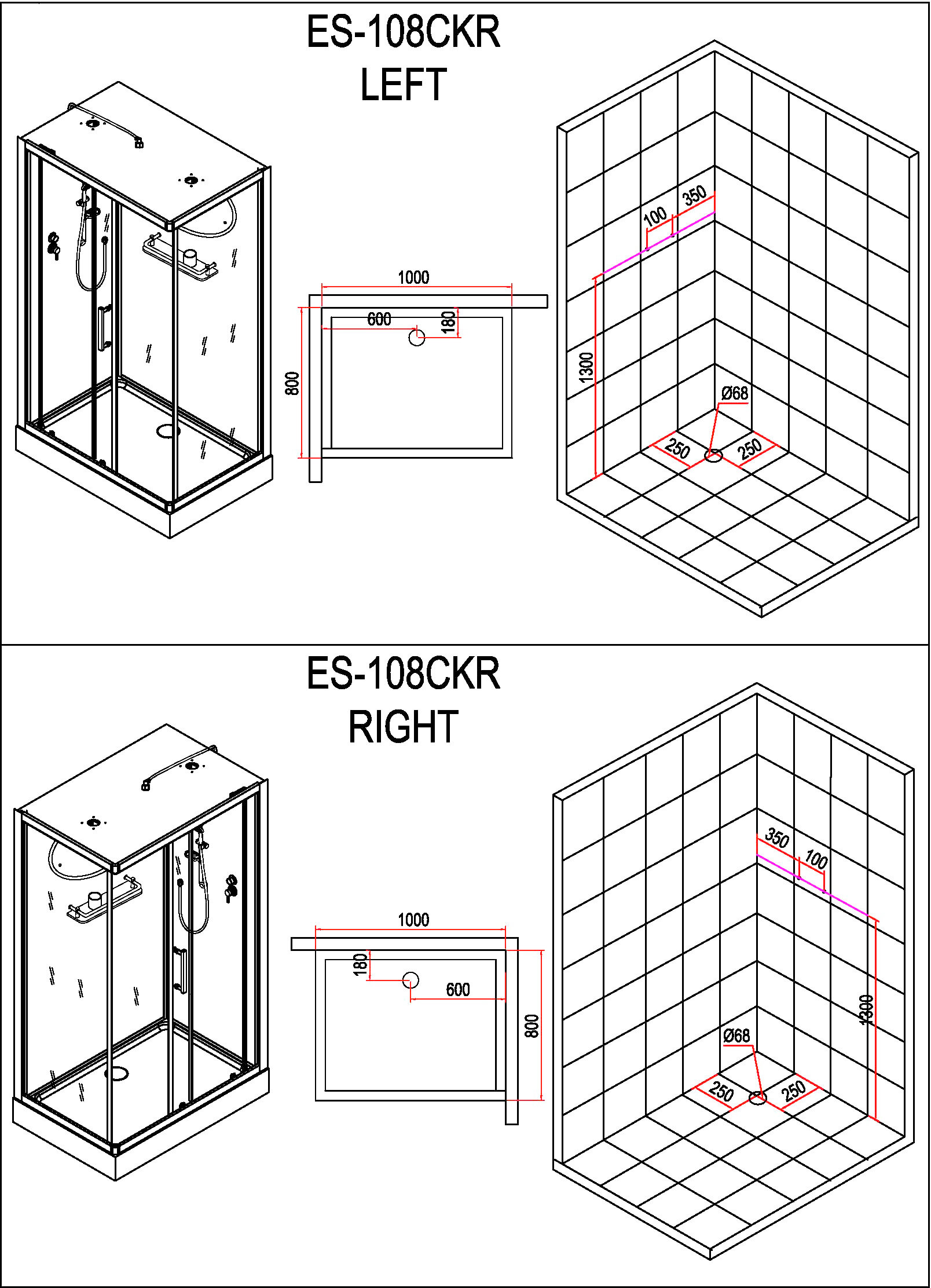 ES-108CKR
LEFT

1000
600
180
800

100
350
1300
Ø68
250
250

ES-108CKR
RIGHT

1000
180
600
800

350
100
1300
Ø68
250
250