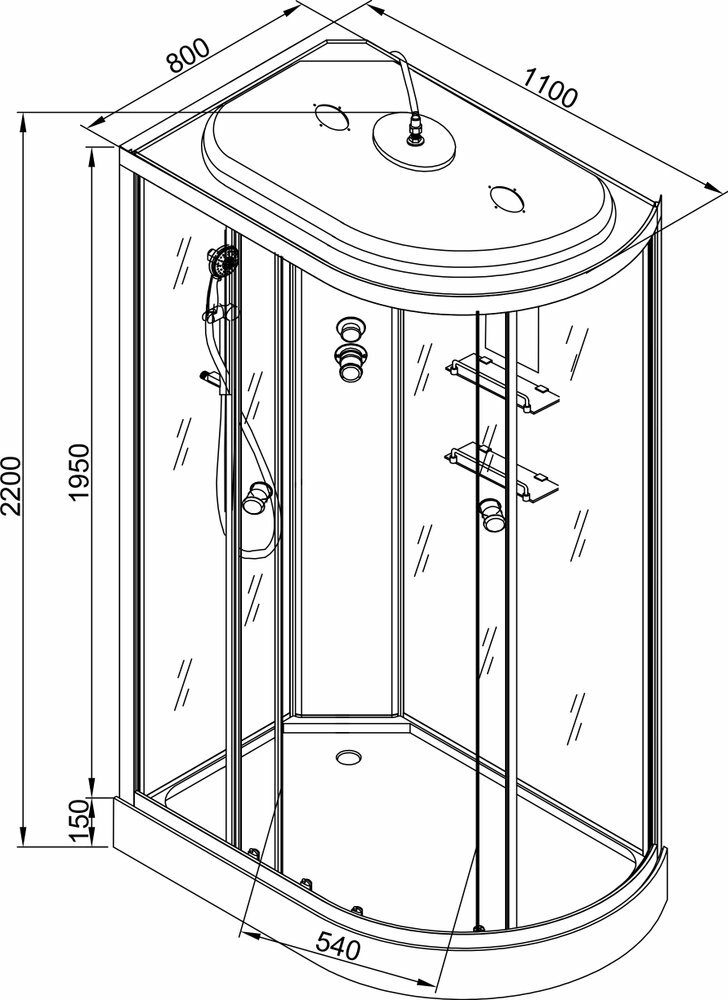 800
1100
2200
1950
150
540