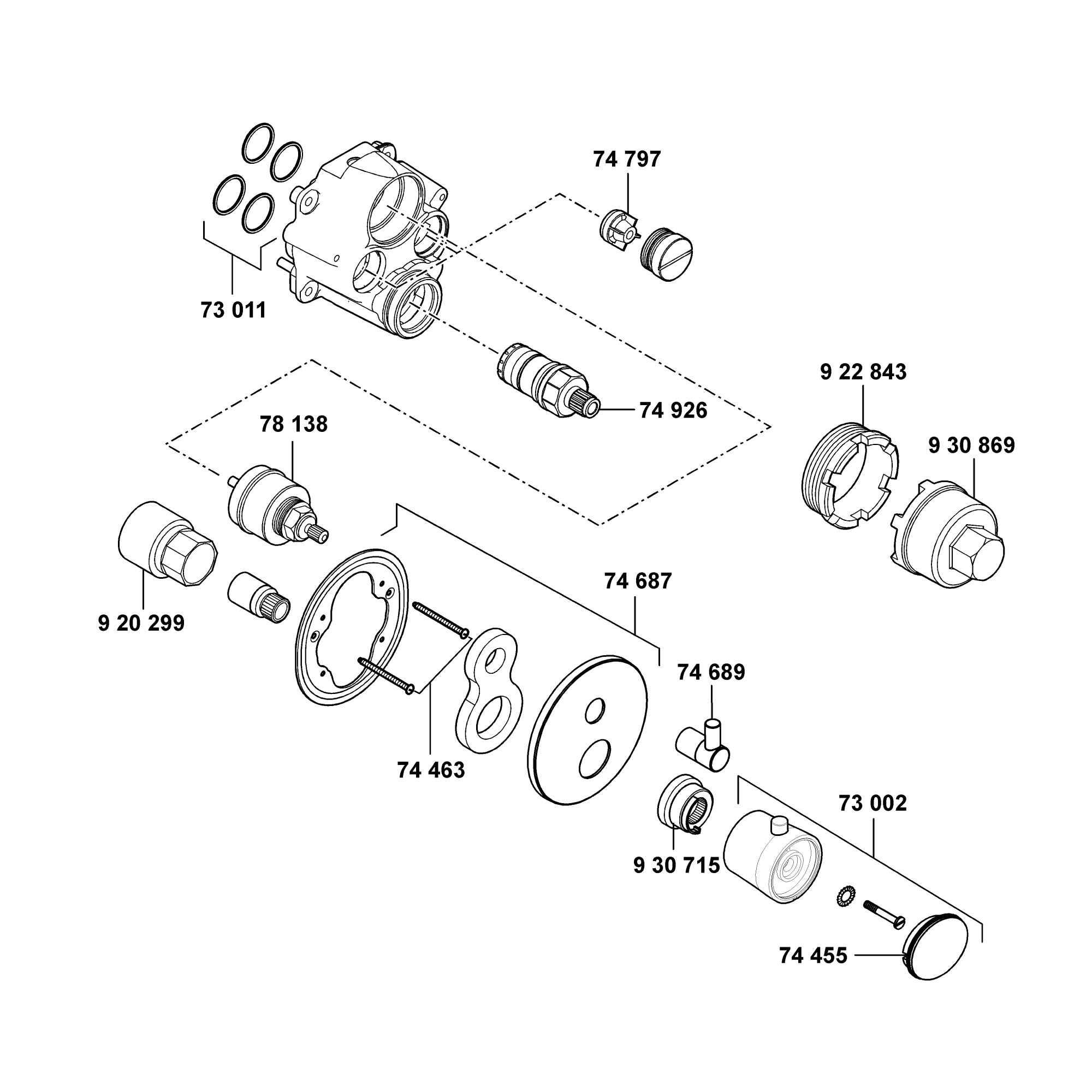 74 797

73 011

9 22 843

74 926

78 138

9 30 869

74 687

9 20 299

74 689

74 463

73 002

9 30 715

74 455