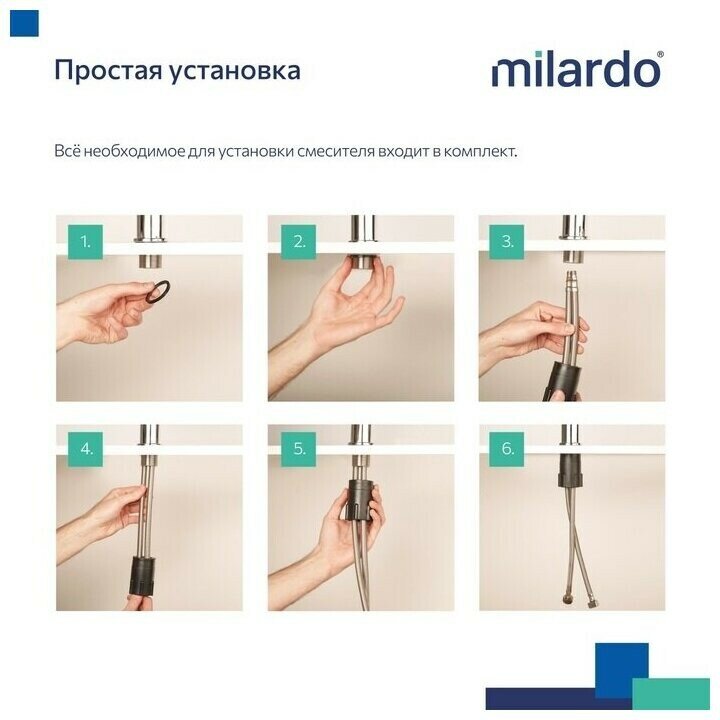 Простая установка

milardo®

Всё необходимое для установки смесителя входит в комплект.

1.

2.

3.

4.

5.

6.