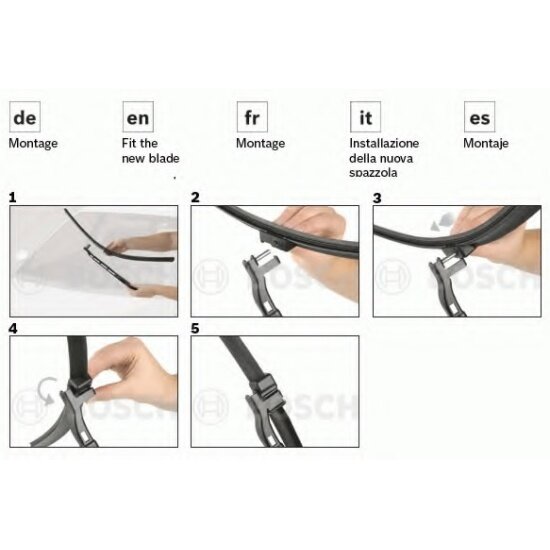 de
Montage

en
Fit the new blade

fr
Montage

it
Installazione della nuova spazzola

es
Montaje

1

BOSCH

2

BOSCH

3

BOSCH

4

BOSCH

5

BOSCH