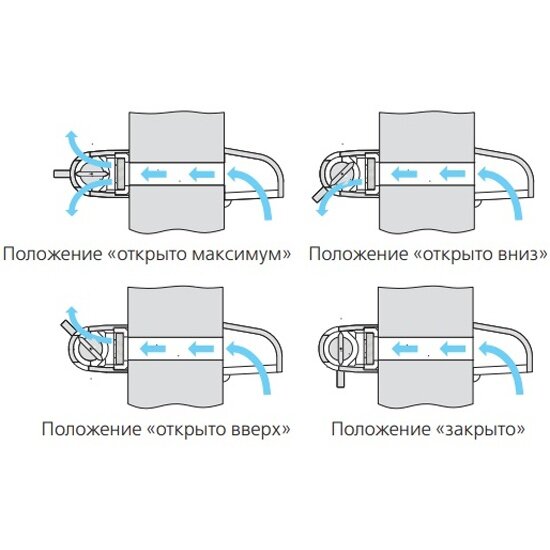 Положение «открыто максимум»

Положение «открыто вниз»

Положение «открыто вверх»

Положение «закрыто»