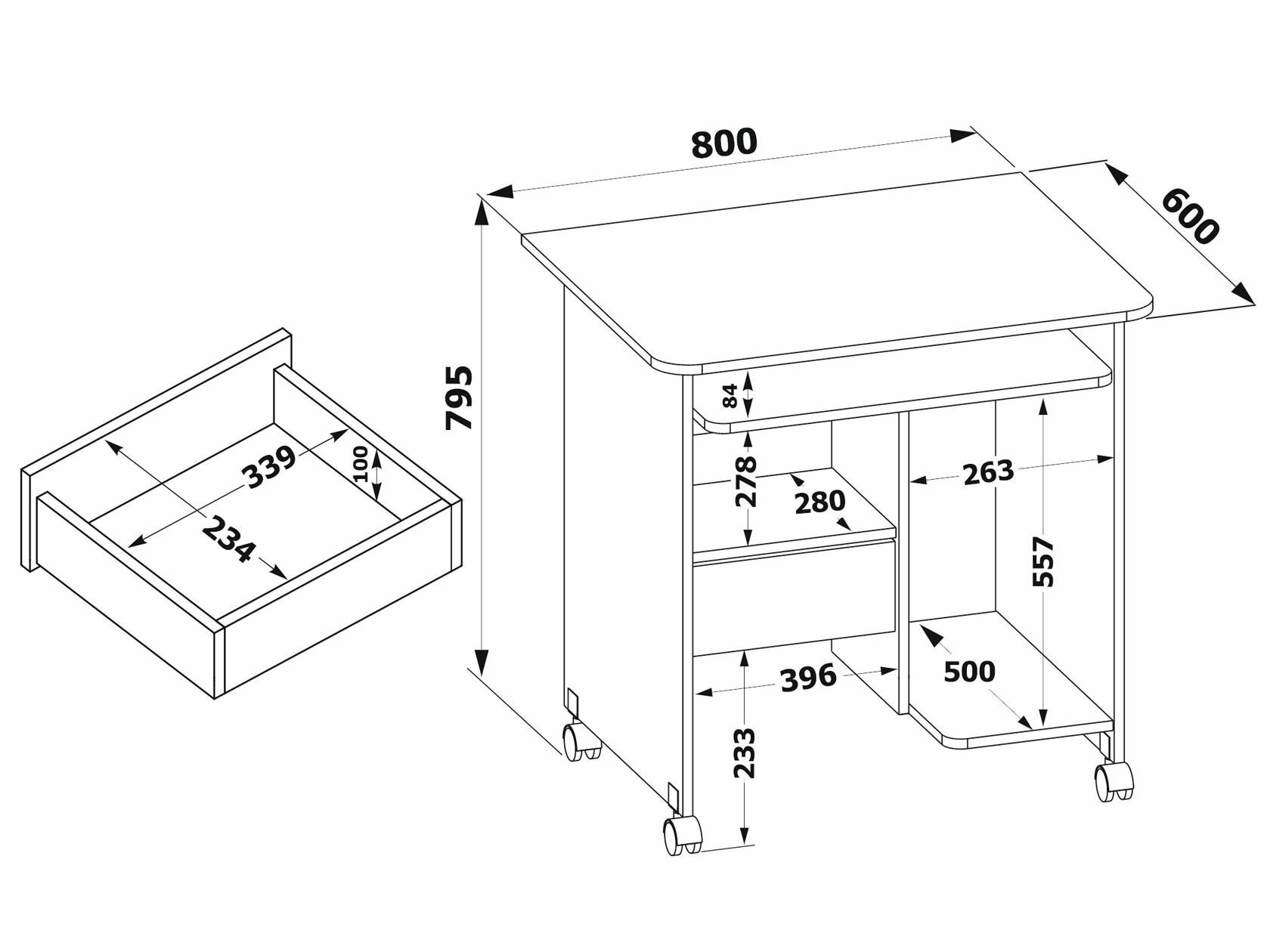 339
100
234
800
600
795
84
278
280
263
557
396
500
233