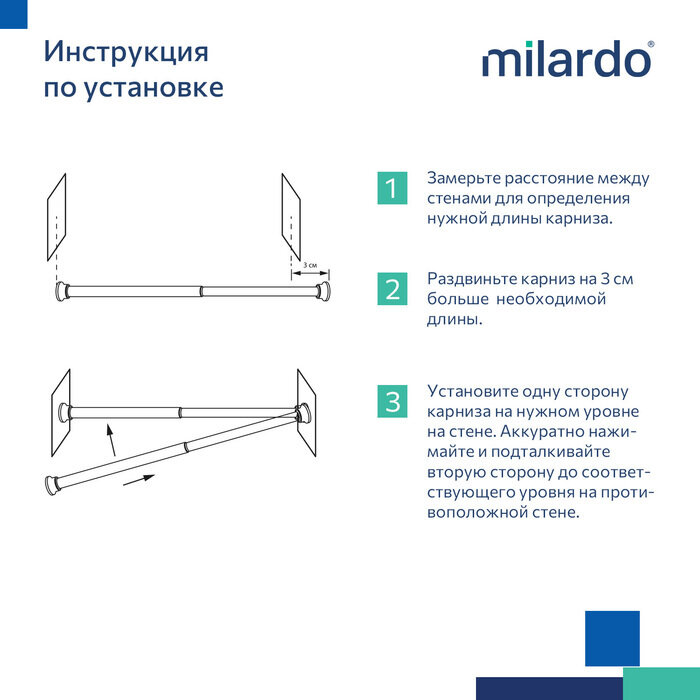 Инструкция по установке

milardo®

3 см

1 Замерьте расстояние между стенами для определения нужной длины карниза.

2 Раздвиньте карниз на 3 см больше необходимой длины.

3 Установите одну сторону карниза на нужном уровне на стене. Аккуратно нажимайте и подталкивайте вторую сторону до соответствующего уровня на противоположной стене.