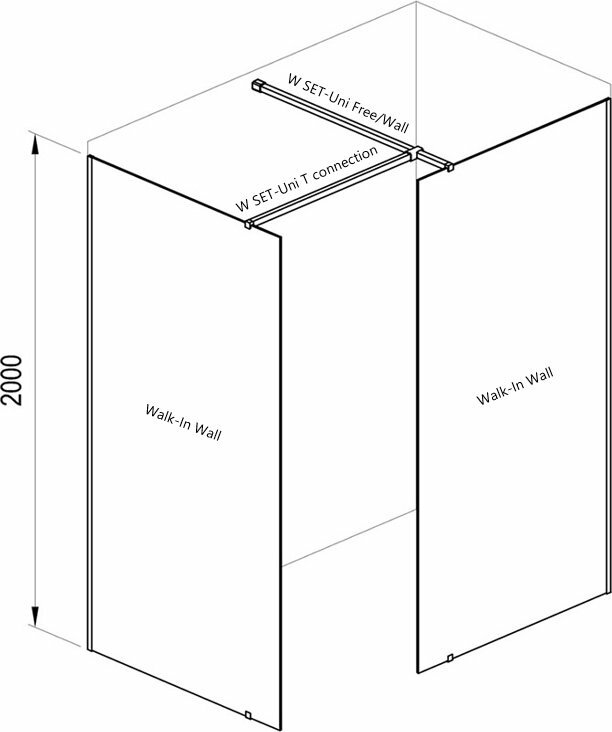 W SET-Uni Free/Wall

W SET-Uni T connection

2000

Walk-In Wall

Walk-In Wall