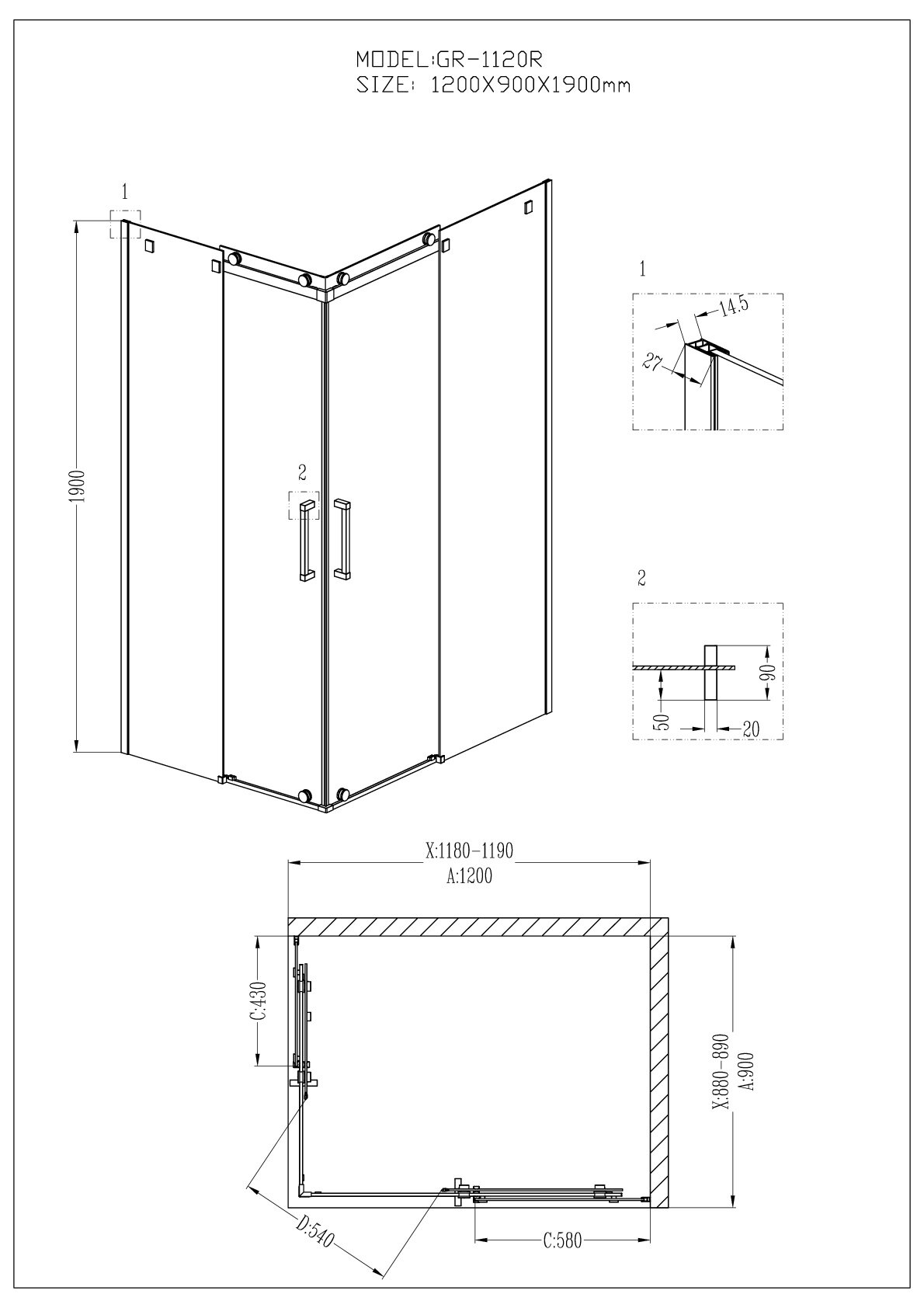 MODEL:GR-1120R
SIZE: 1200X900X1900mm

1

1900

2

1

14.5

27

2

90

50

20

X:1180-1190
A:1200

C:430

X:880-890
A:900

D:540

C:580