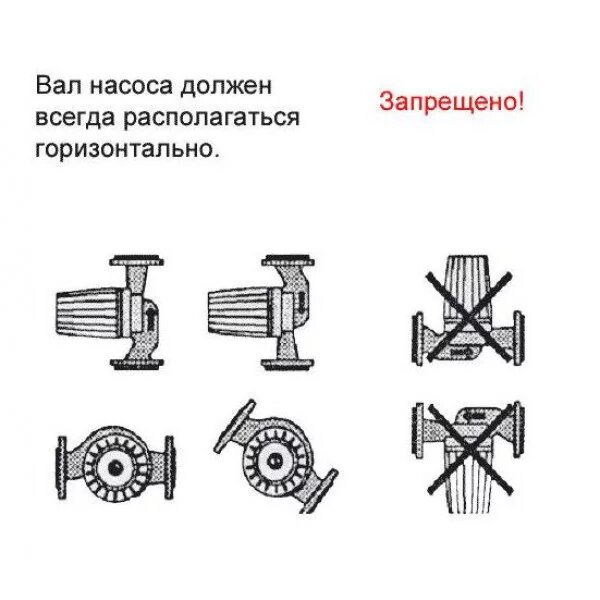 Вал насоса должен всегда располагаться горизонтально.

Запрещено!