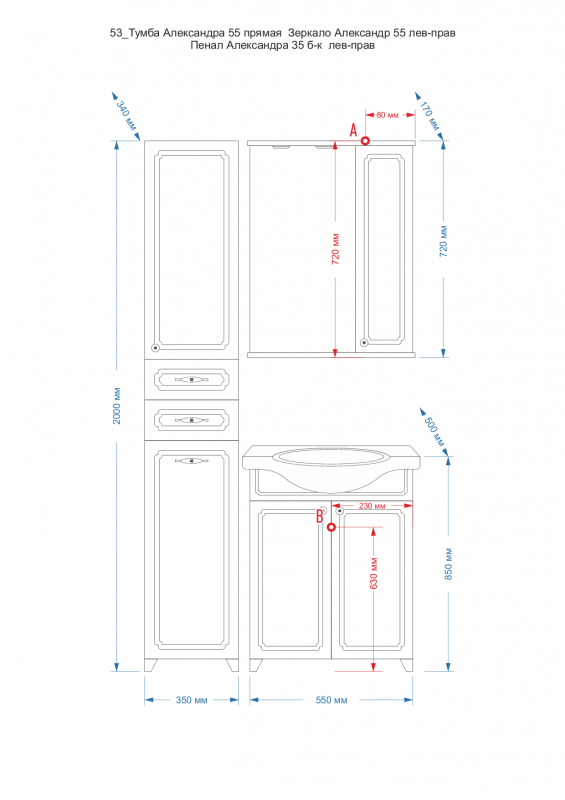 53_Тумба Александра 55 прямая Зеркало Александр 55 лев-прав
Пенал Александра 35 б-к лев-прав

340 мм
80 мм
170 мм
A
720 мм
720 мм
2000 мм
500 мм
230 мм
B
630 мм
850 мм
350 мм
550 мм