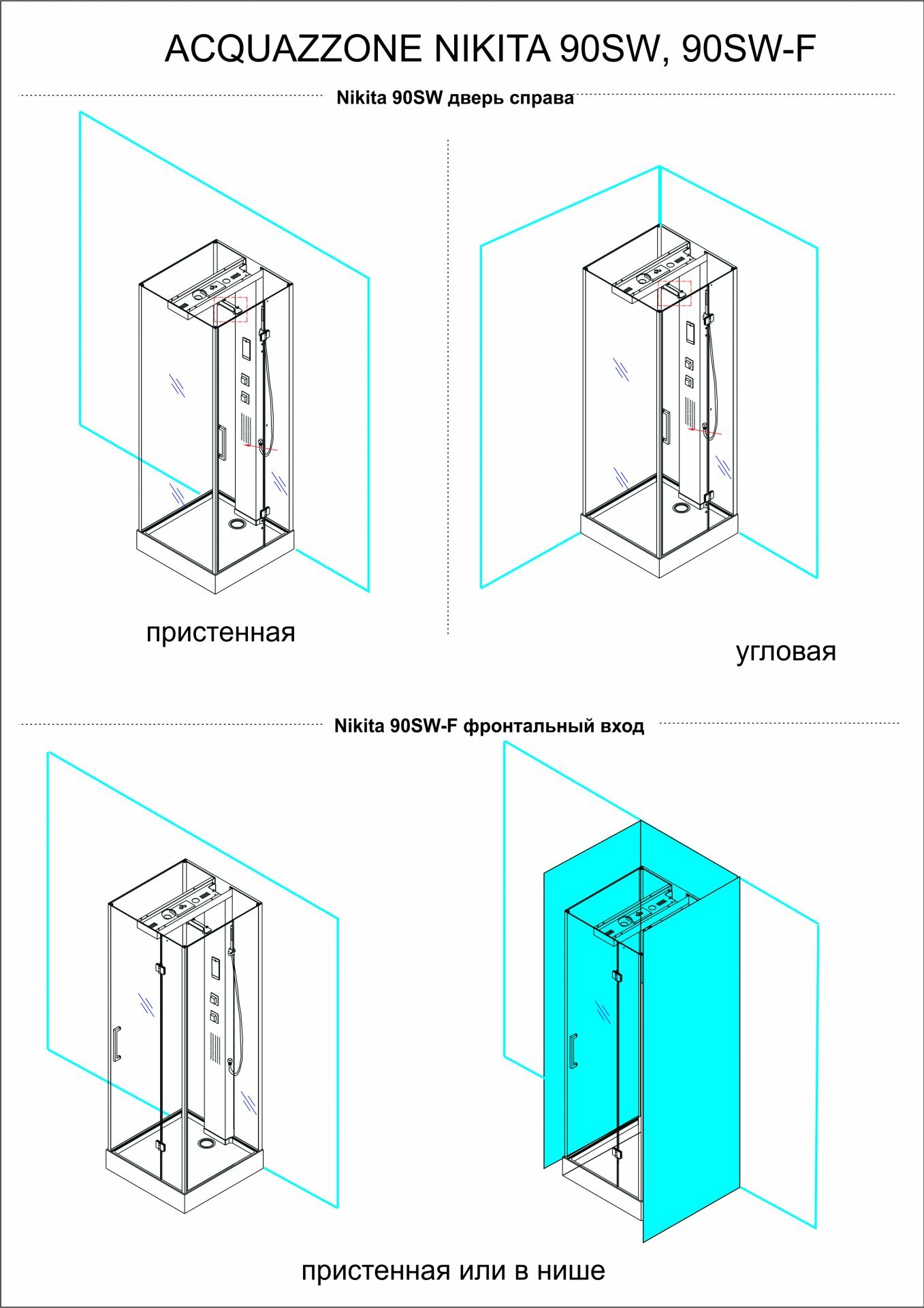 ACQUAZZONE NIKITA 90SW, 90SW-F

Nikita 90SW дверь справа

пристенная

угловая

Nikita 90SW-F фронтальный вход

пристенная или в нише