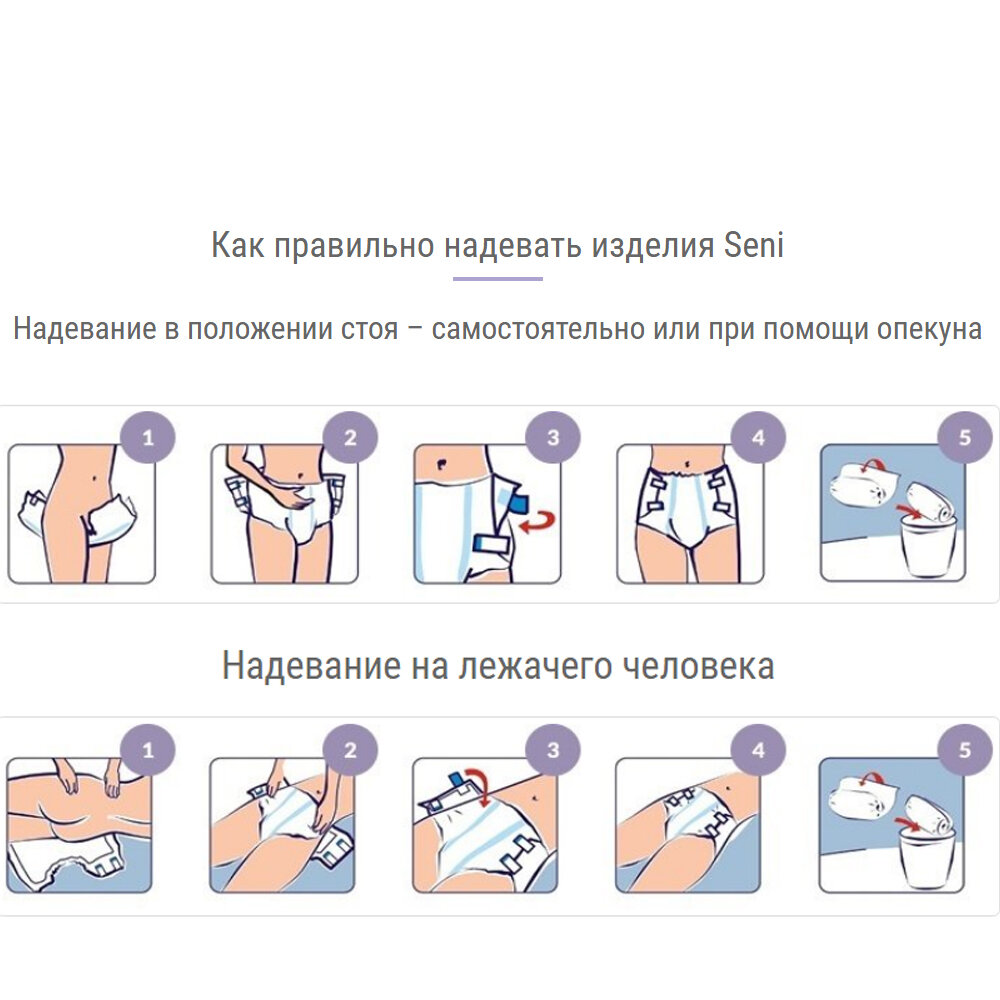 Как правильно надевать изделия Seni

Надевание в положении стоя – самостоятельно или при помощи опекуна

1

2

3

4

5

Надевание на лежачего человека

1

2

3

4

5