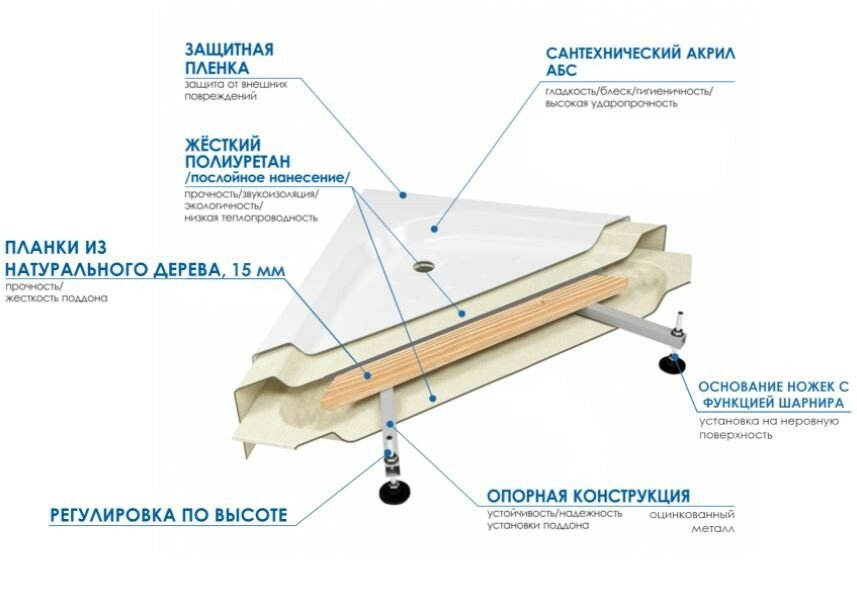 ЗАЩИТНАЯ ПЛЕНКА
защита от внешних повреждений

САНТЕХНИЧЕСКИЙ АКРИЛ АБС
гладкость/блеск/гигиеничность/ высокая ударопрочность

ЖЁСТКИЙ ПОЛИУРЕТАН
/послойное нанесение/
прочность/звукоизоляция/ экологичность/ низкая теплопроводность

ПЛАНКИ ИЗ НАТУРАЛЬНОГО ДЕРЕВА, 15 мм
прочность/ жесткость поддона

ОСНОВАНИЕ НОЖЕК С ФУНКЦИЕЙ ШАРНИРА
установка на неровную поверхность

ОПОРНАЯ КОНСТРУКЦИЯ
устойчивость/надежность установки поддона
оцинкованный металл

РЕГУЛИРОВКА ПО ВЫСОТЕ