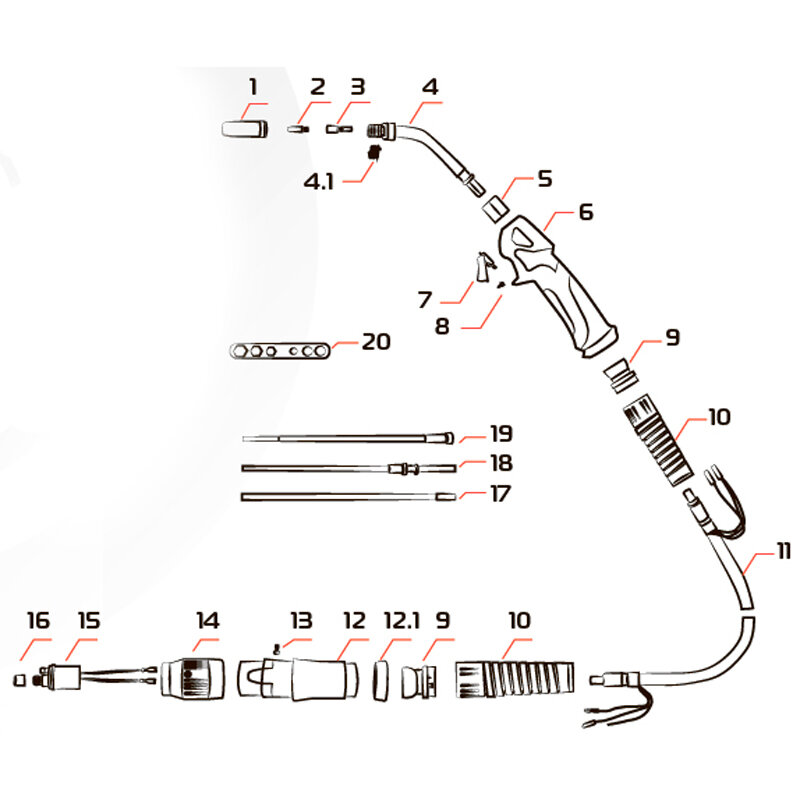 1
2
3
4
4.1
5
6
7
8
20
9
10
19
18
17
11
16
15
14
13
12
12.1
9
10